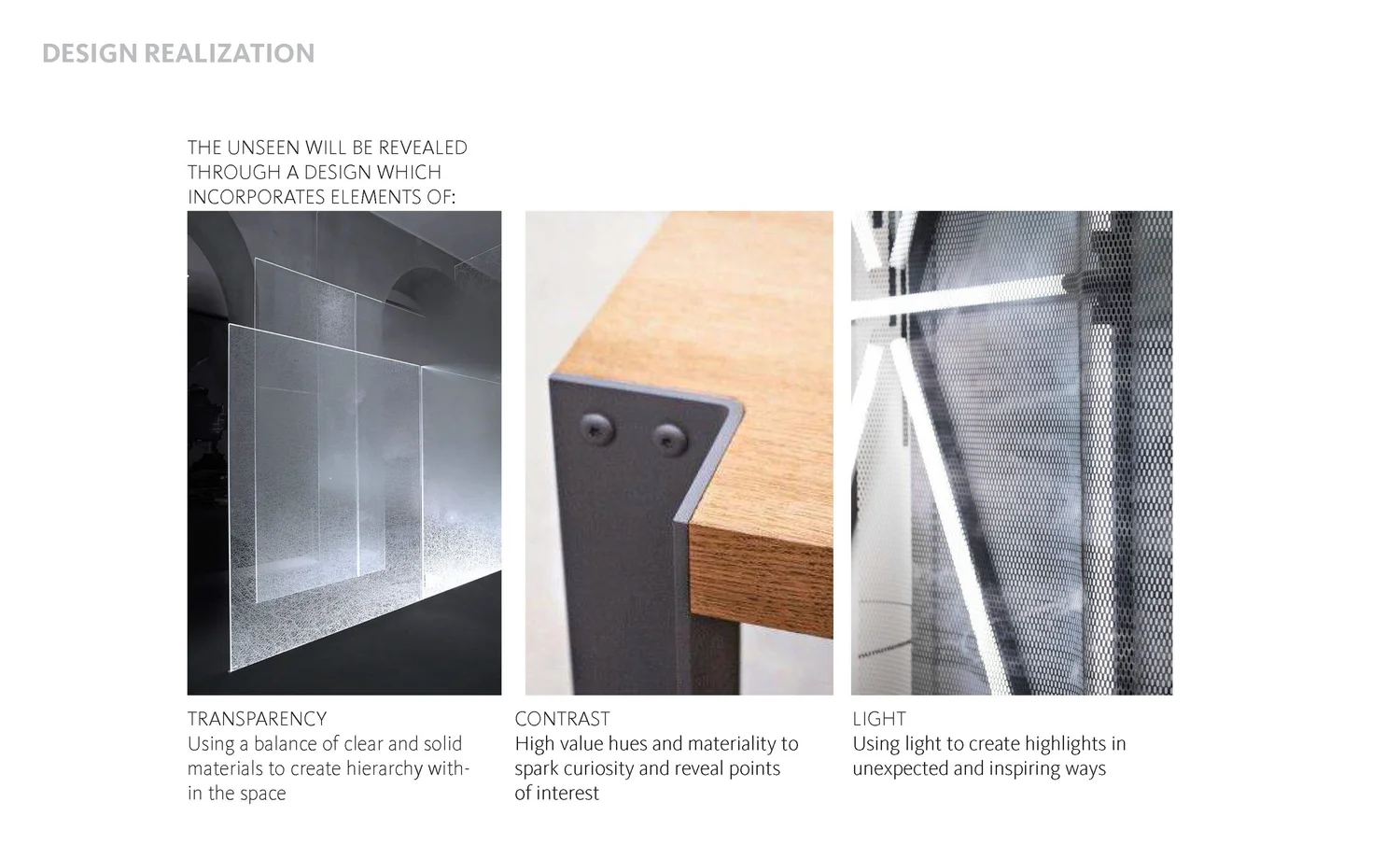 DESIGN REALIZATION

THE UNSEEN WILL BE REVEALED THROUGH A DESIGN WHICH INCORPORATES ELEMENTS OF:

TRANSPARENCY
Using a balance of clear and solid materials to create hierarchy within the space

CONTRAST
High value hues and materiality to spark curiosity and reveal points of interest

LIGHT
Using light to create highlights in unexpected and inspiring ways