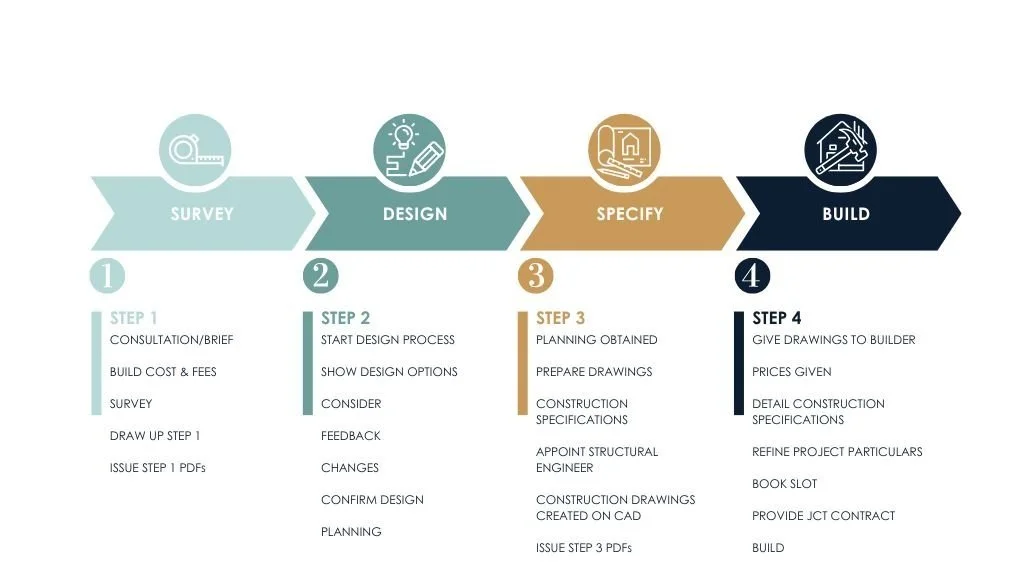 SURVEY

DESIGN

SPECIFY

BUILD

1

STEP 1
CONSULTATION/BRIEF
BUILD COST & FEES
SURVEY
DRAW UP STEP 1
ISSUE STEP 1 PDFs

2

STEP 2
START DESIGN PROCESS
SHOW DESIGN OPTIONS
CONSIDER
FEEDBACK
CHANGES
CONFIRM DESIGN
PLANNING

3

STEP 3
PLANNING OBTAINED
PREPARE DRAWINGS
CONSTRUCTION SPECIFICATIONS
APPOINT STRUCTURAL ENGINEER
CONSTRUCTION DRAWINGS CREATED ON CAD
ISSUE STEP 3 PDFs

4

STEP 4
GIVE DRAWINGS TO BUILDER
PRICES GIVEN
DETAIL CONSTRUCTION SPECIFICATIONS
REFINE PROJECT PARTICULARS
BOOK SLOT
PROVIDE JCT CONTRACT
BUILD