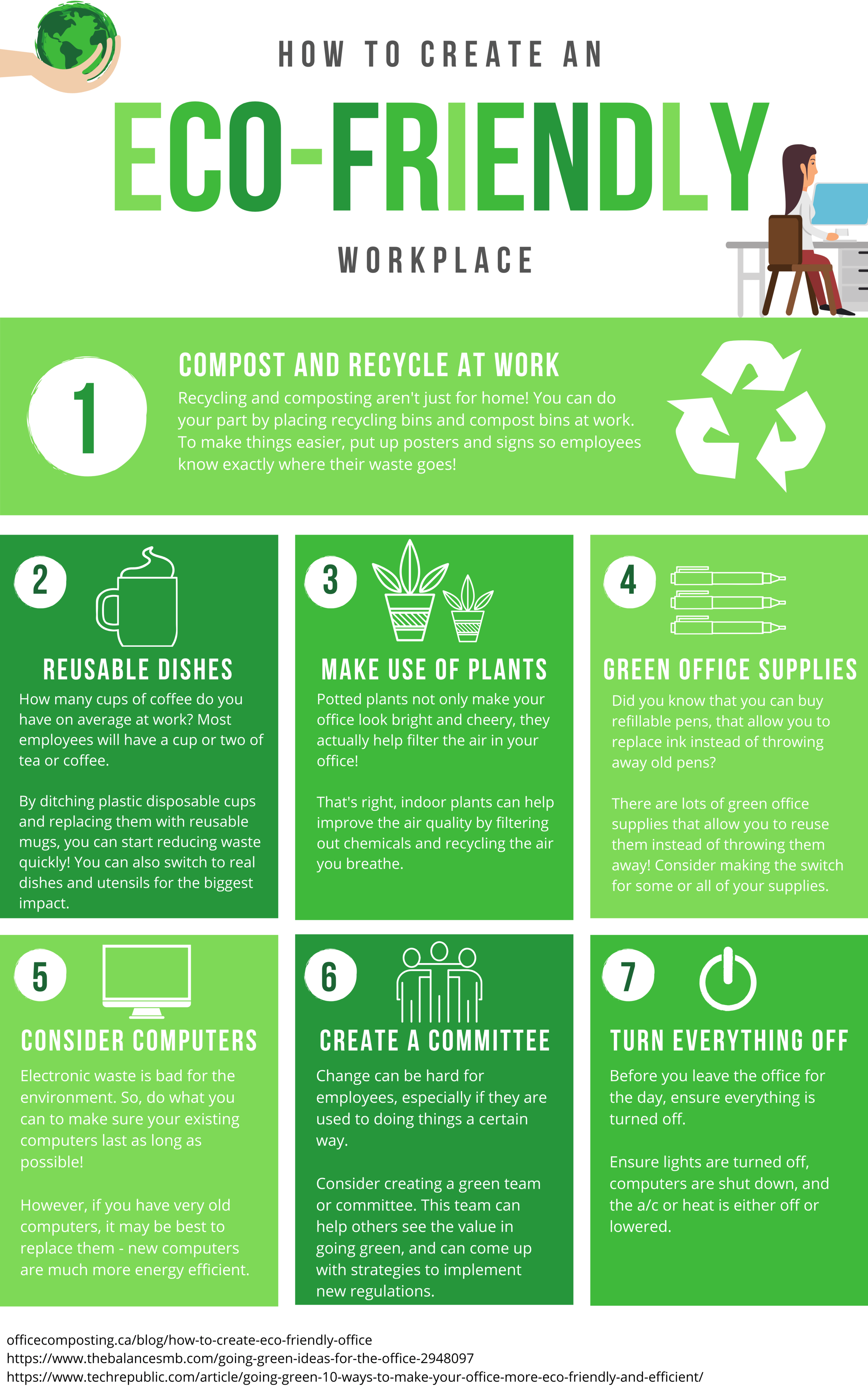 HOW TO CREATE AN

ECO-FRIENDLY

WORKPLACE

1

COMPOST AND RECYCLE AT WORK

Recycling and composting aren't just for home! You can do your part by placing recycling bins and compost bins at work. To make things easier, put up posters and signs so employees know exactly where their waste goes!

2

REUSABLE DISHES

How many cups of coffee do you have on average at work? Most employees will have a cup or two of tea or coffee.

By ditching plastic disposable cups and replacing them with reusable mugs, you can start reducing waste quickly! You can also switch to real dishes and utensils for the biggest impact.

3

MAKE USE OF PLANTS

Potted plants not only make your office look bright and cheery, they actually help filter the air in your office!

That's right, indoor plants can help improve the air quality by filtering out chemicals and recycling the air you breathe.

4

GREEN OFFICE SUPPLIES

Did you know that you can buy refillable pens, that allow you to replace ink instead of throwing away old pens?

There are lots of green office supplies that allow you to reuse them instead of throwing them away! Consider making the switch for some or all of your supplies.

5

CONSIDER COMPUTERS

Electronic waste is bad for the environment. So, do what you can to make sure your existing computers last as long as possible!

However, if you have very old computers, it may be best to replace them - new computers are much more energy efficient.

6

CREATE A COMMITTEE

Change can be hard for employees, especially if they are used to doing things a certain way.

Consider creating a green team or committee. This team can help others see the value in going green, and can come up with strategies to implement new regulations.

7

TURN EVERYTHING OFF

Before you leave the office for the day, ensure everything is turned off.

Ensure lights are turned off, computers are shut down, and the a/c or heat is either off or lowered.

officecomposting.ca/blog/how-to-create-eco-friendly-office
https://www.thebalancesmb.com/going-green-ideas-for-the-office-2948097
https://www.techrepublic.com/article/going-green-10-ways-to-make-your-office-more-eco-friendly-and-efficient/