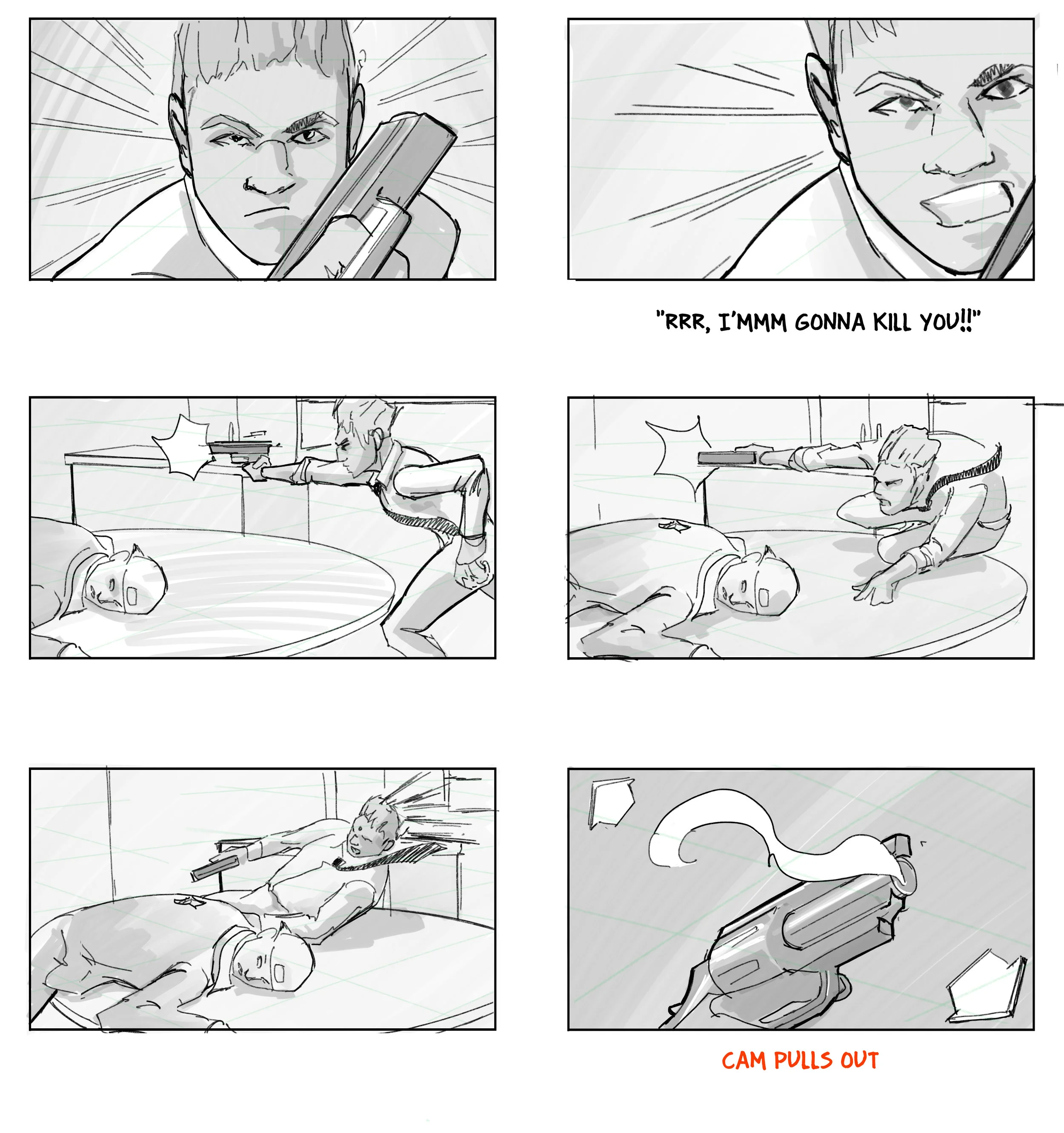 "RRR, I'MMM GONNA KILL YOU!!"

CAM PULLS OUT