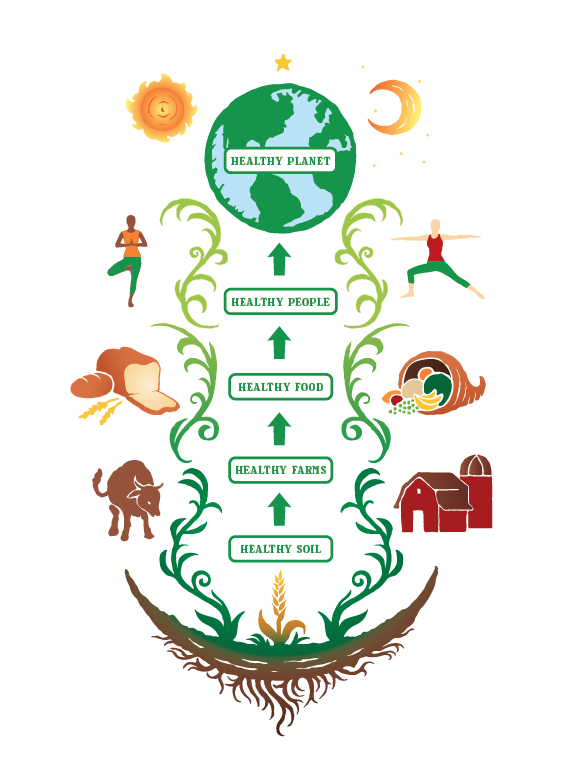 HEALTHY PLANET

HEALTHY PEOPLE

HEALTHY FOOD

HEALTHY FARMS

HEALTHY SOIL