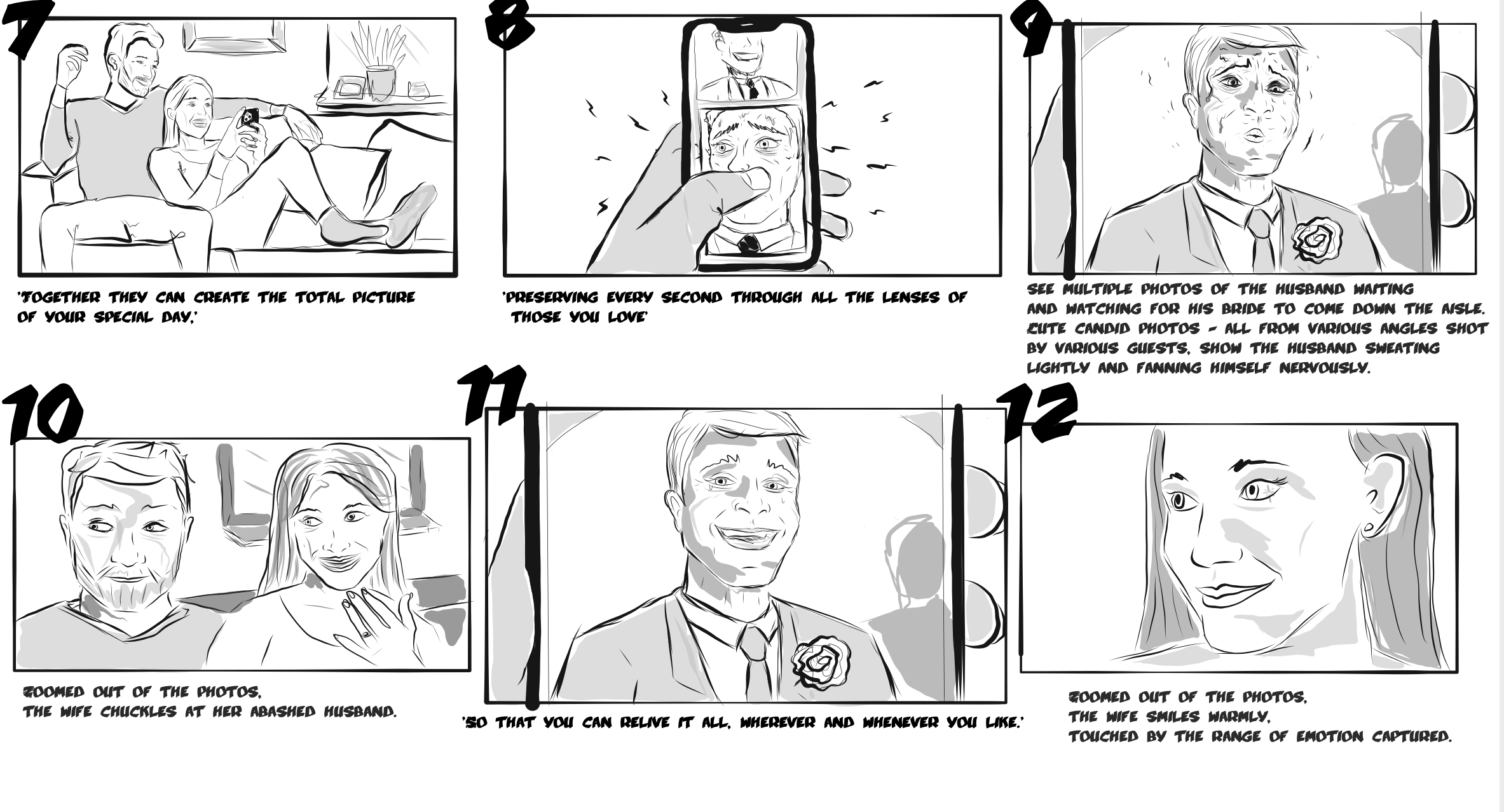 7

'TOGETHER THEY CAN CREATE THE TOTAL PICTURE OF YOUR SPECIAL DAY.'

8

'PRESERVING EVERY SECOND THROUGH ALL THE LENSES OF THOSE YOU LOVE'

9

SEE MULTIPLE PHOTOS OF THE HUSBAND WAITING AND WATCHING FOR HIS BRIDE TO COME DOWN THE AISLE. CUTE CANDID PHOTOS - ALL FROM VARIOUS ANGLES SHOT BY VARIOUS GUESTS, SHOW THE HUSBAND SWEATING LIGHTLY AND FANNING HIMSELF NERVOUSLY.

10

ZOOMED OUT OF THE PHOTOS, THE WIFE CHUCKLES AT HER ABASHED HUSBAND.

11

'SO THAT YOU CAN RELIVE IT ALL, WHEREVER AND WHENEVER YOU LIKE.'

12

ZOOMED OUT OF THE PHOTOS, THE WIFE SMILES WARMLY, TOUCHED BY THE RANGE OF EMOTION CAPTURED.