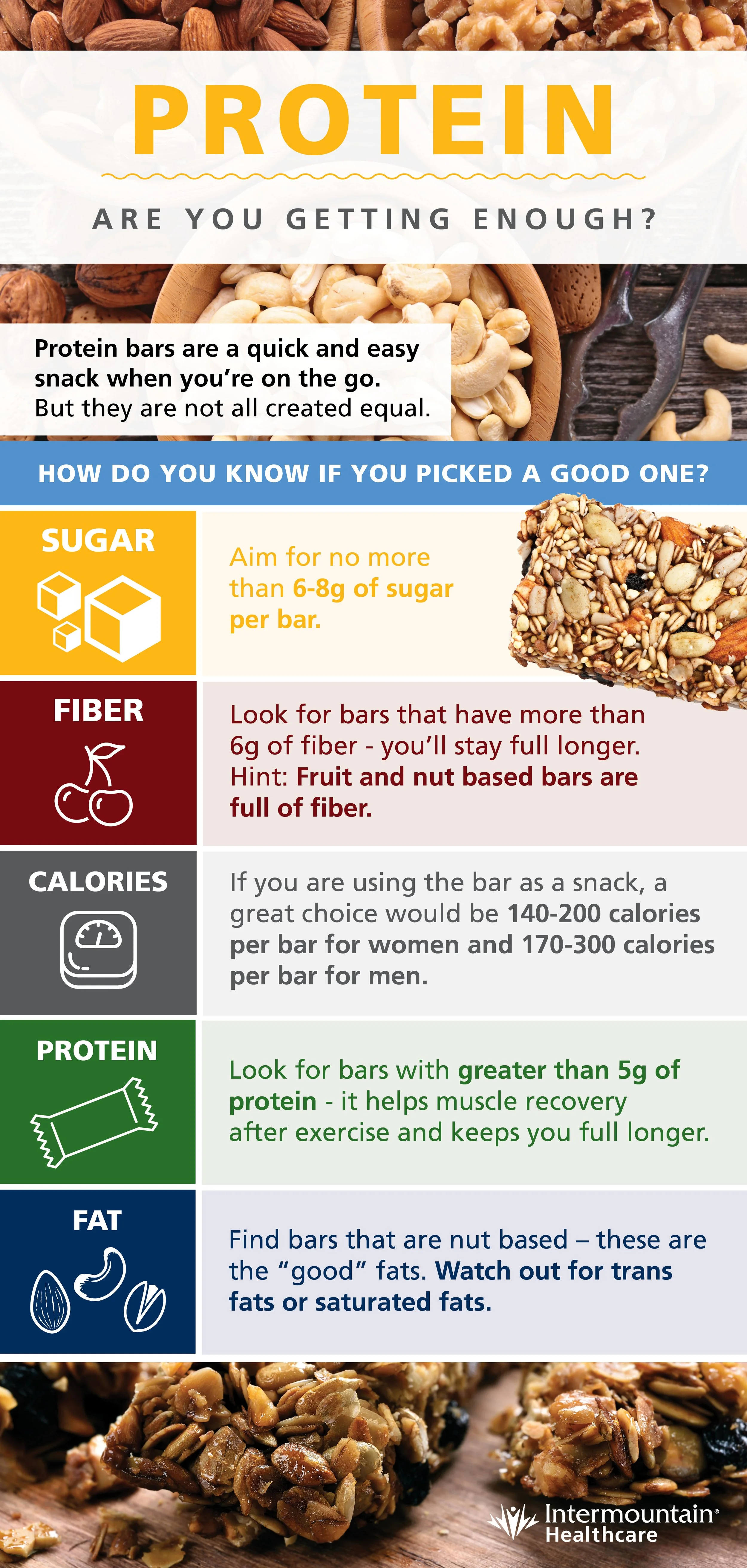 PROTEIN

ARE YOU GETTING ENOUGH?

Protein bars are a quick and easy snack when you're on the go. But they are not all created equal.

HOW DO YOU KNOW IF YOU PICKED A GOOD ONE?

SUGAR

Aim for no more than 6-8g of sugar per bar.

FIBER

Look for bars that have more than 6g of fiber - you'll stay full longer. Hint: Fruit and nut based bars are full of fiber.

CALORIES

If you are using the bar as a snack, a great choice would be 140-200 calories per bar for women and 170-300 calories per bar for men.

PROTEIN

Look for bars with greater than 5g of protein - it helps muscle recovery after exercise and keeps you full longer.

FAT

Find bars that are nut based – these are the "good" fats. Watch out for trans fats or saturated fats.

Intermountain® Healthcare