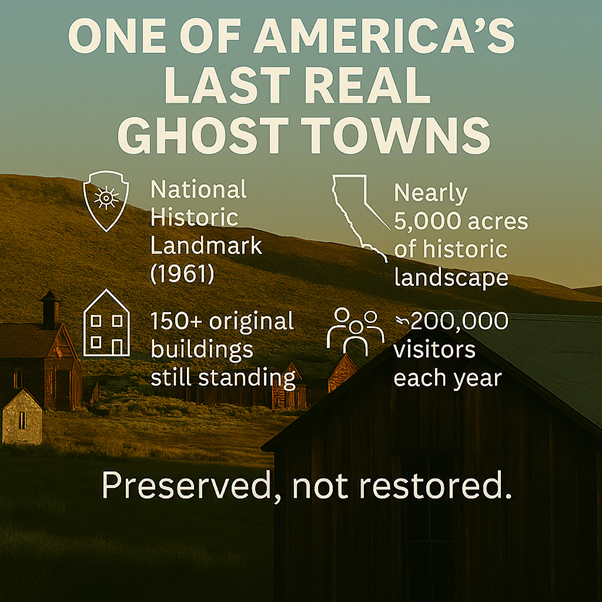 ONE OF AMERICA'S LAST REAL GHOST TOWNS

National Historic Landmark (1961)

Nearly 5,000 acres of historic landscape

150+ original buildings still standing

~200,000 visitors each year

Preserved, not restored.