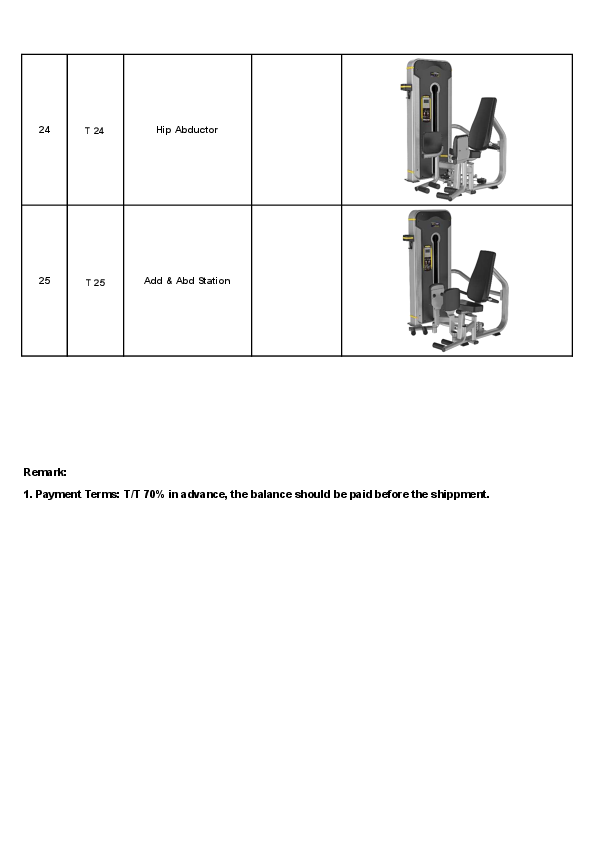 | 24 | T 24 | Hip Abductor | | |
|---|---|---|---|---|
| 25 | T 25 | Add & Abd Station | | |

Remark:

1. Payment Terms: T/T 70% in advance, the balance should be paid before the shippment.