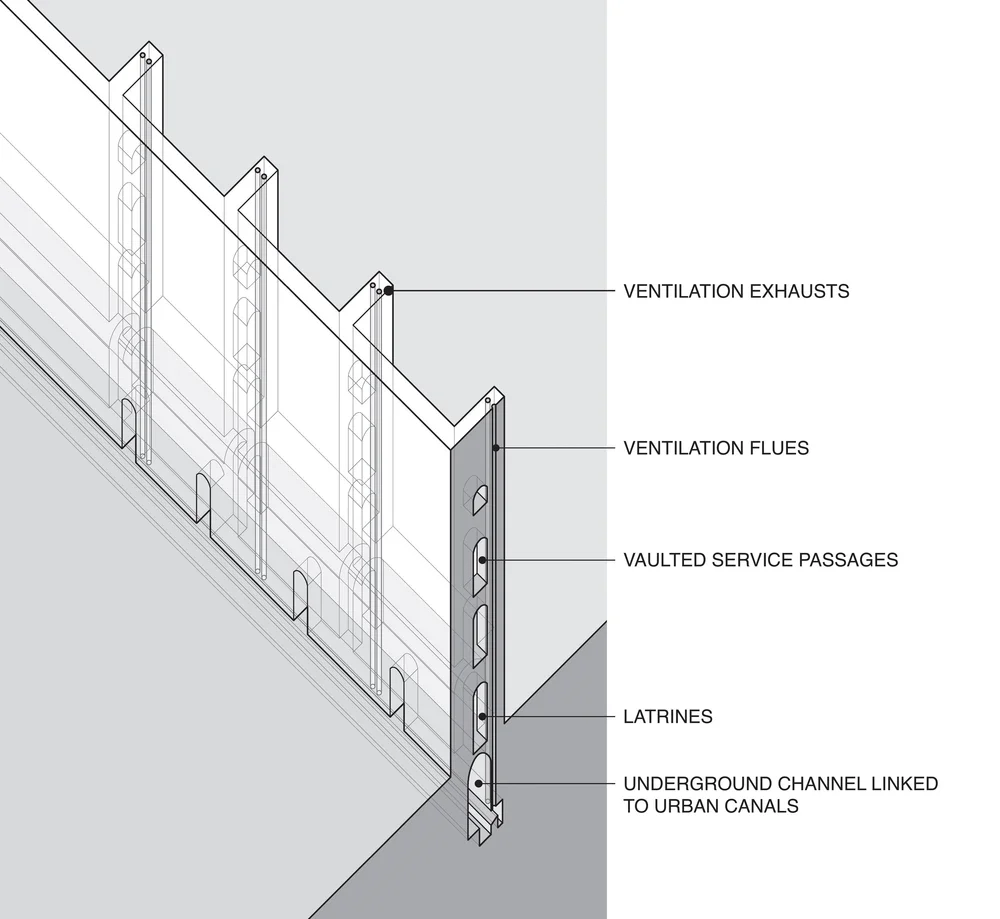 VENTILATION EXHAUSTS

VENTILATION FLUES

VAULTED SERVICE PASSAGES

LATRINES

UNDERGROUND CHANNEL LINKED TO URBAN CANALS