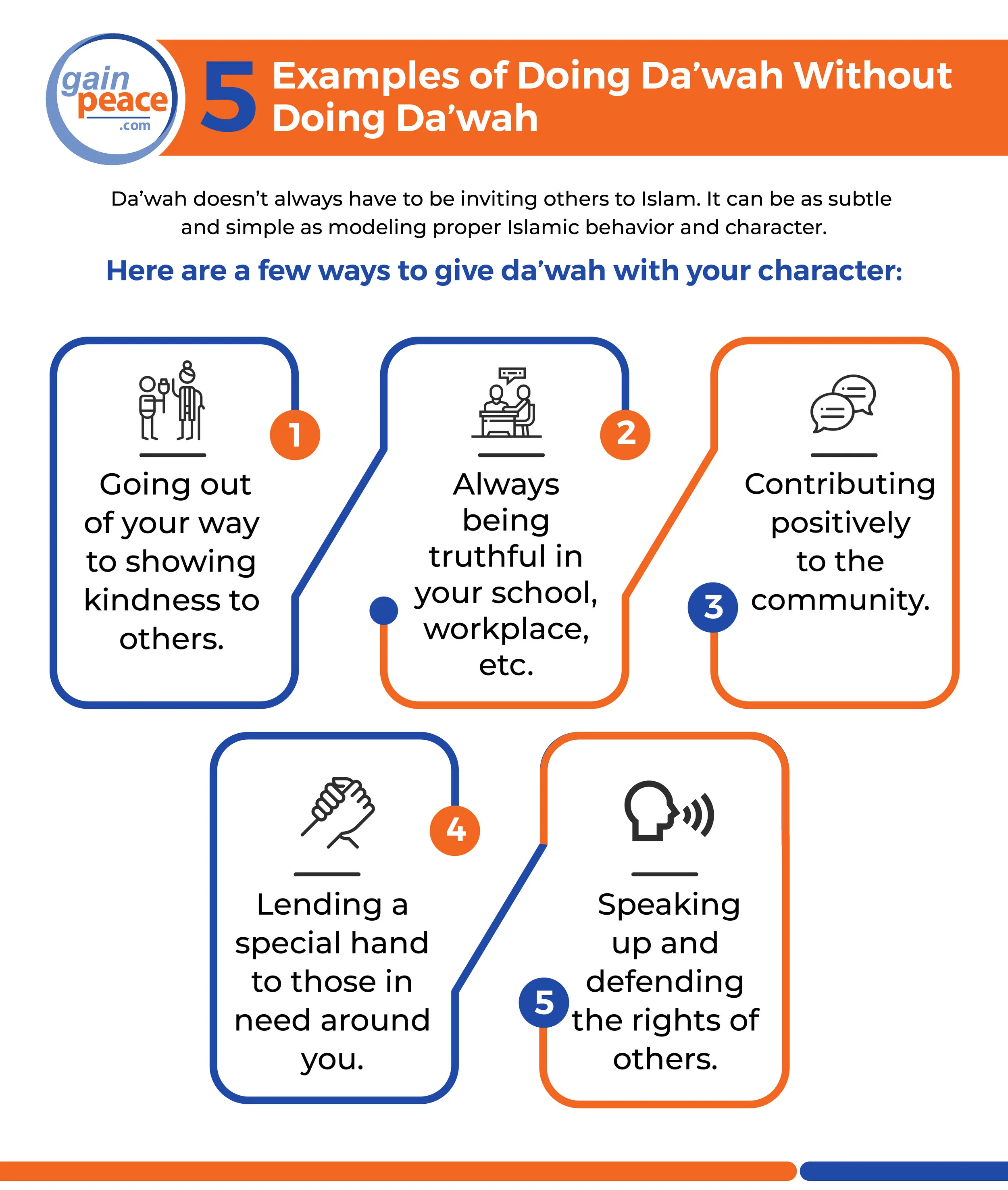 gain peace .com

5 Examples of Doing Da’wah Without Doing Da’wah

Da’wah doesn’t always have to be inviting others to Islam. It can be as subtle and simple as modeling proper Islamic behavior and character.

Here are a few ways to give da’wah with your character:

1
Going out of your way to showing kindness to others.

2
Always being truthful in your school, workplace, etc.

3
Contributing positively to the community.

4
Lending a special hand to those in need around you.

5
Speaking up and defending the rights of others.