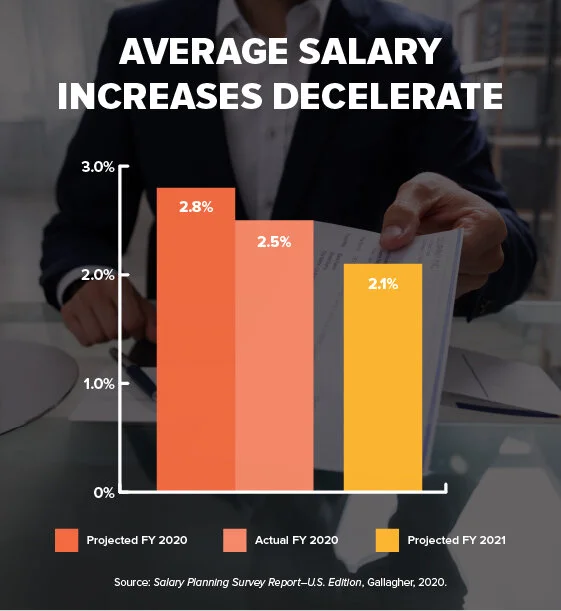 AVERAGE SALARY INCREASES DECELERATE

3.0%
2.0%
1.0%
0%

2.8%
2.5%
2.1%

Projected FY 2020
Actual FY 2020
Projected FY 2021

Source: Salary Planning Survey Report–U.S. Edition, Gallagher, 2020.