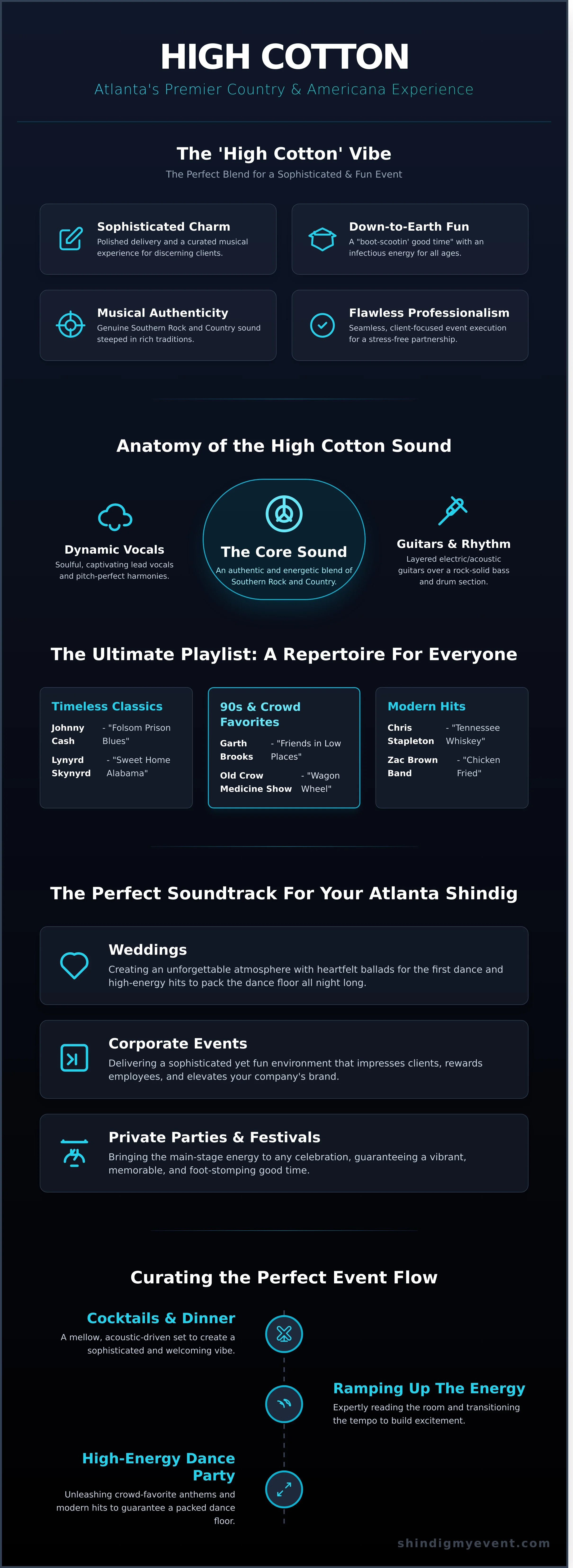 HIGH COTTON

Atlanta's Premier Country & Americana Experience

The 'High Cotton' Vibe

The Perfect Blend for a Sophisticated & Fun Event

Sophisticated Charm

Polished delivery and a curated musical experience for discerning clients.

Down-to-Earth Fun

A "boot-scootin' good time" with an infectious energy for all ages.

Musical Authenticity

Genuine Southern Rock and Country sound steeped in rich traditions.

Flawless Professionalism

Seamless, client-focused event execution for a stress-free partnership.

Anatomy of the High Cotton Sound

Dynamic Vocals

Soulful, captivating lead vocals and pitch-perfect harmonies.

The Core Sound

An authentic and energetic blend of Southern Rock and Country.

Guitars & Rhythm

Layered electric/acoustic guitars over a rock-solid bass and drum section.

The Ultimate Playlist: A Repertoire For Everyone

Timeless Classics

Johnny Cash - "Folsom Prison Blues"

Lynyrd Skynyrd - "Sweet Home Alabama"

90s & Crowd Favorites

Garth Brooks - "Friends in Low Places"

Old Crow Medicine Show - "Wagon Wheel"

Modern Hits

Chris Stapleton - "Tennessee Whiskey"

Zac Brown Band - "Chicken Fried"

The Perfect Soundtrack For Your Atlanta Shindig

Weddings

Creating an unforgettable atmosphere with heartfelt ballads for the first dance and high-energy hits to pack the dance floor all night long.

Corporate Events

Delivering a sophisticated yet fun environment that impresses clients, rewards employees, and elevates your company's brand.

Private Parties & Festivals

Bringing the main-stage energy to any celebration, guaranteeing a vibrant, memorable, and foot-stomping good time.

Curating the Perfect Event Flow

Cocktails & Dinner

A mellow, acoustic-driven set to create a sophisticated and welcoming vibe.

Ramping Up The Energy

Expertly reading the room and transitioning the tempo to build excitement.

High-Energy Dance Party

Unleashing crowd-favorite anthems and modern hits to guarantee a packed dance floor.

shindigmyevent.com