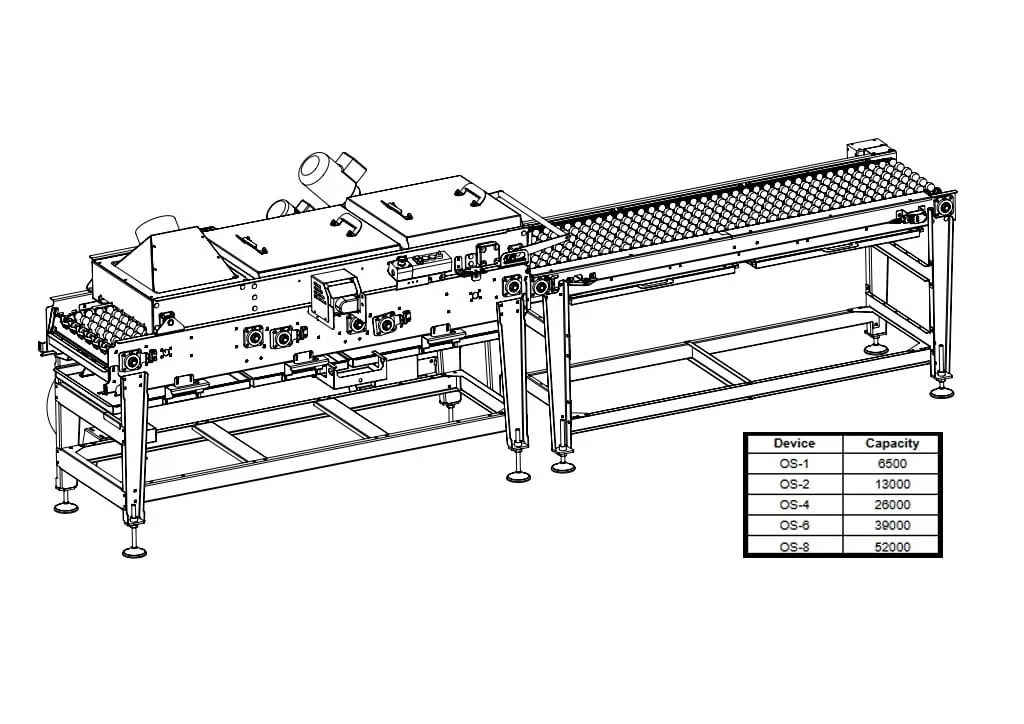 | Device | Capacity |
|---|---|
| OS-1 | 6500 |
| OS-2 | 13000 |
| OS-4 | 26000 |
| OS-6 | 39000 |
| OS-8 | 52000 |