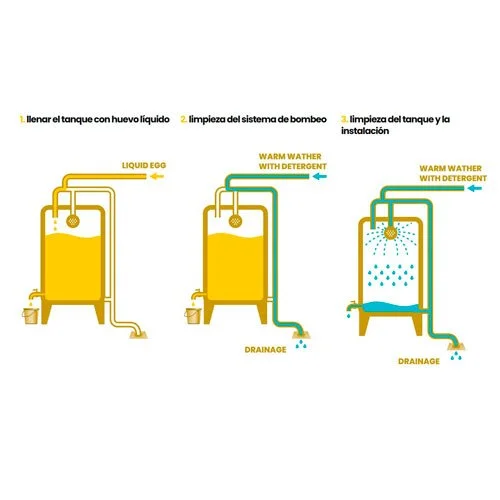 1. llenar el tanque con huevo líquido

LIQUID EGG

2. limpieza del sistema de bombeo

WARM WATHER WITH DETERGENT

DRAINAGE

3. limpieza del tanque y la instalación

WARM WATHER WITH DETERGENT

DRAINAGE