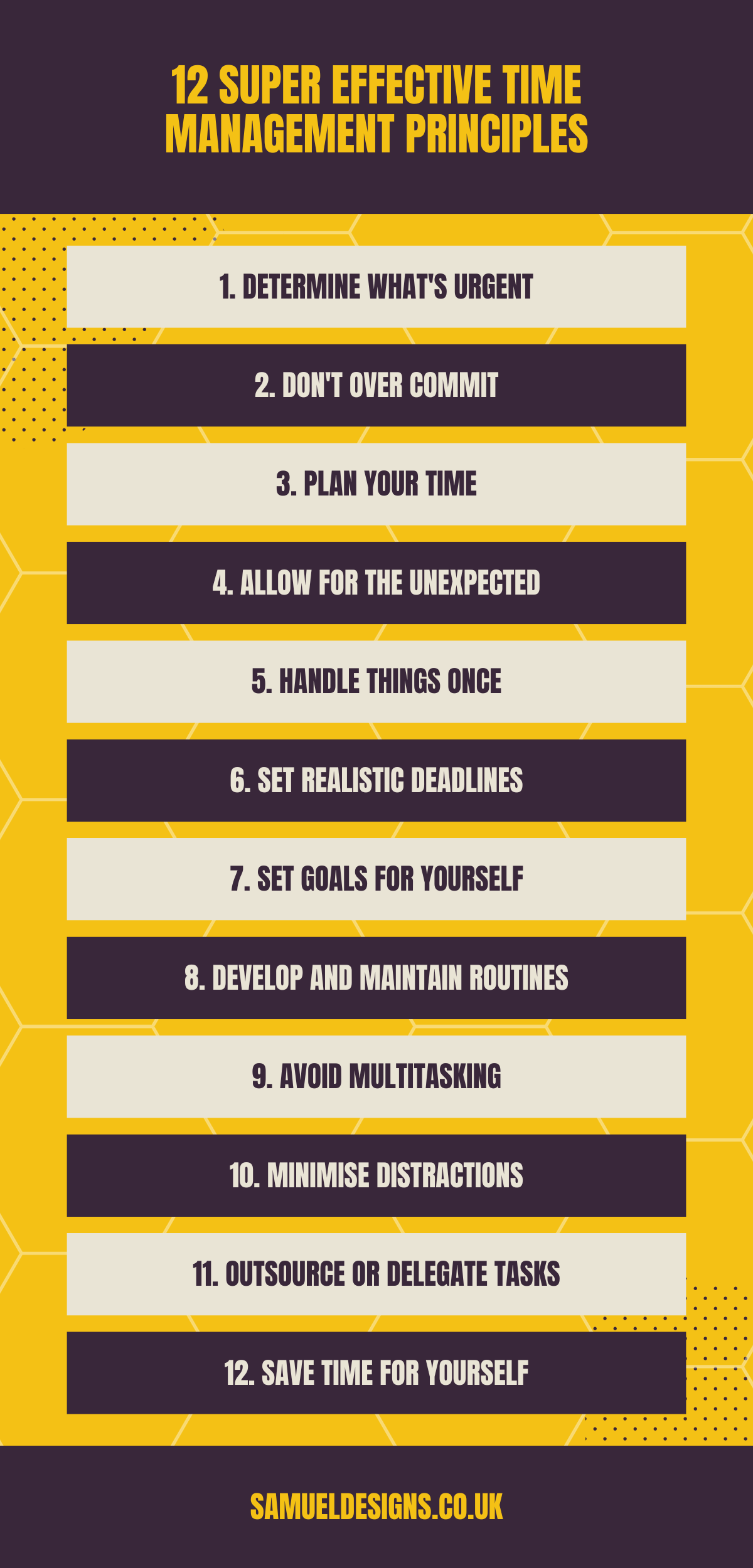 12 SUPER EFFECTIVE TIME MANAGEMENT PRINCIPLES

1. DETERMINE WHAT'S URGENT

2. DON'T OVER COMMIT

3. PLAN YOUR TIME

4. ALLOW FOR THE UNEXPECTED

5. HANDLE THINGS ONCE

6. SET REALISTIC DEADLINES

7. SET GOALS FOR YOURSELF

8. DEVELOP AND MAINTAIN ROUTINES

9. AVOID MULTITASKING

10. MINIMISE DISTRACTIONS

11. OUTSOURCE OR DELEGATE TASKS

12. SAVE TIME FOR YOURSELF

SAMUELDESIGNS.CO.UK