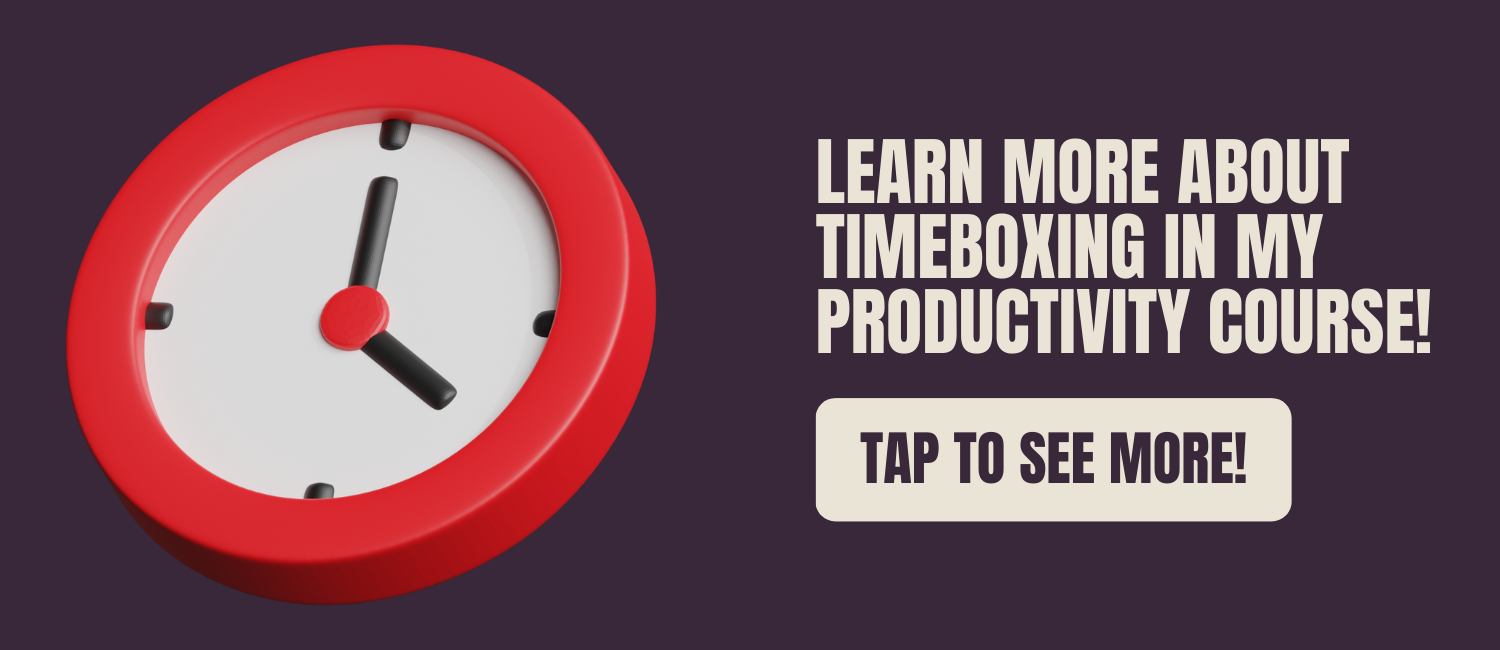 LEARN MORE ABOUT TIMEBOXING IN MY PRODUCTIVITY COURSE!

TAP TO SEE MORE!