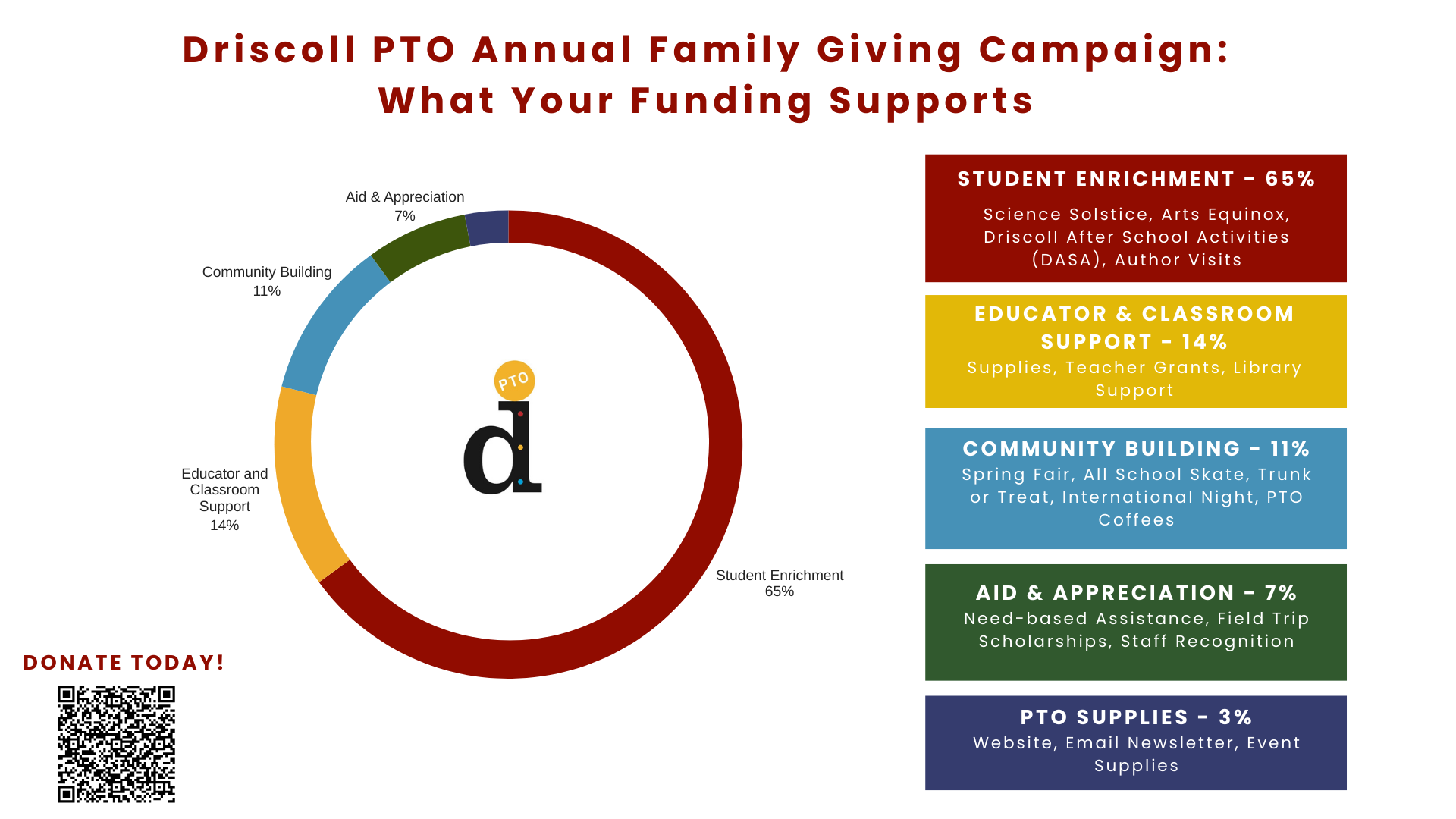 Driscoll PTO Annual Family Giving Campaign:
What Your Funding Supports

Aid & Appreciation
7%

Community Building
11%

Educator and Classroom Support
14%

Student Enrichment
65%

PTO

d

DONATE TODAY!

STUDENT ENRICHMENT - 65%
Science Solstice, Arts Equinox, Driscoll After School Activities (DASA), Author Visits

EDUCATOR & CLASSROOM SUPPORT - 14%
Supplies, Teacher Grants, Library Support

COMMUNITY BUILDING - 11%
Spring Fair, All School Skate, Trunk or Treat, International Night, PTO Coffees

AID & APPRECIATION - 7%
Need-based Assistance, Field Trip Scholarships, Staff Recognition

PTO SUPPLIES - 3%
Website, Email Newsletter, Event Supplies