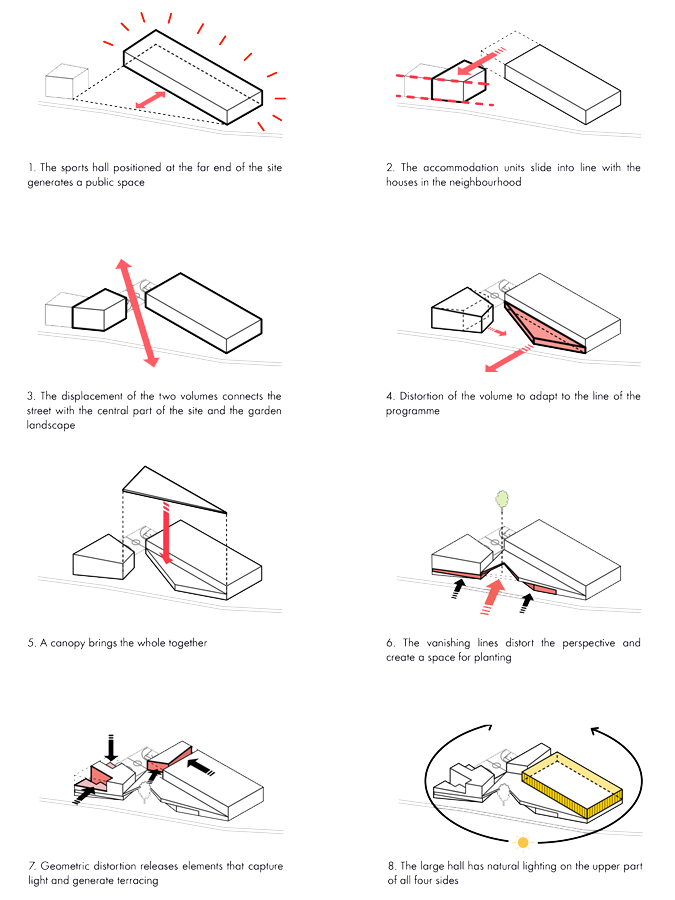 1. The sports hall positioned at the far end of the site generates a public space

2. The accommodation units slide into line with the houses in the neighbourhood

3. The displacement of the two volumes connects the street with the central part of the site and the garden landscape

4. Distortion of the volume to adapt to the line of the programme

5. A canopy brings the whole together

6. The vanishing lines distort the perspective and create a space for planting

7. Geometric distortion releases elements that capture light and generate terracing

8. The large hall has natural lighting on the upper part of all four sides