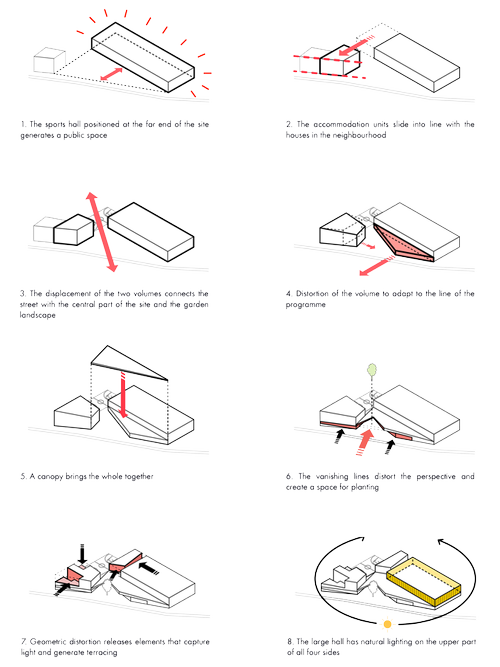 1. The sports hall positioned at the far end of the site generates a public space

2. The accommodation units slide into line with the houses in the neighbourhood

3. The displacement of the two volumes connects the street with the central part of the site and the garden landscape

4. Distortion of the volume to adapt to the line of the programme

5. A canopy brings the whole together

6. The vanishing lines distort the perspective and create a space for planting

7. Geometric distortion releases elements that capture light and generate terracing

8. The large hall has natural lighting on the upper part of all four sides