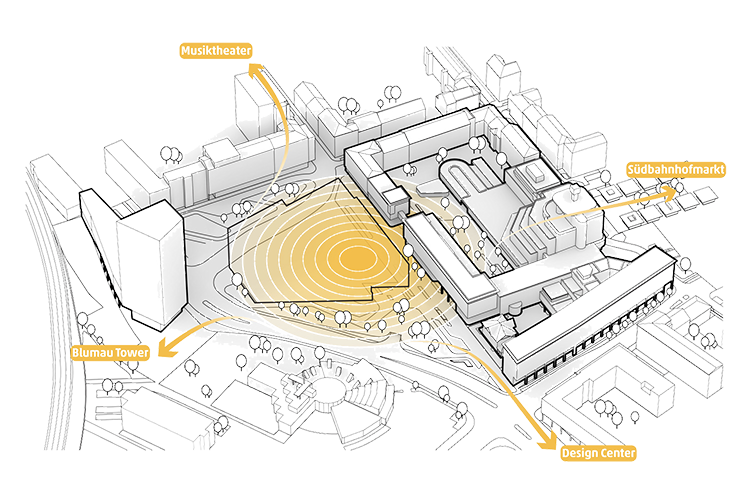 Musiktheater

Südbahnhofmarkt

Blumau Tower

Design Center