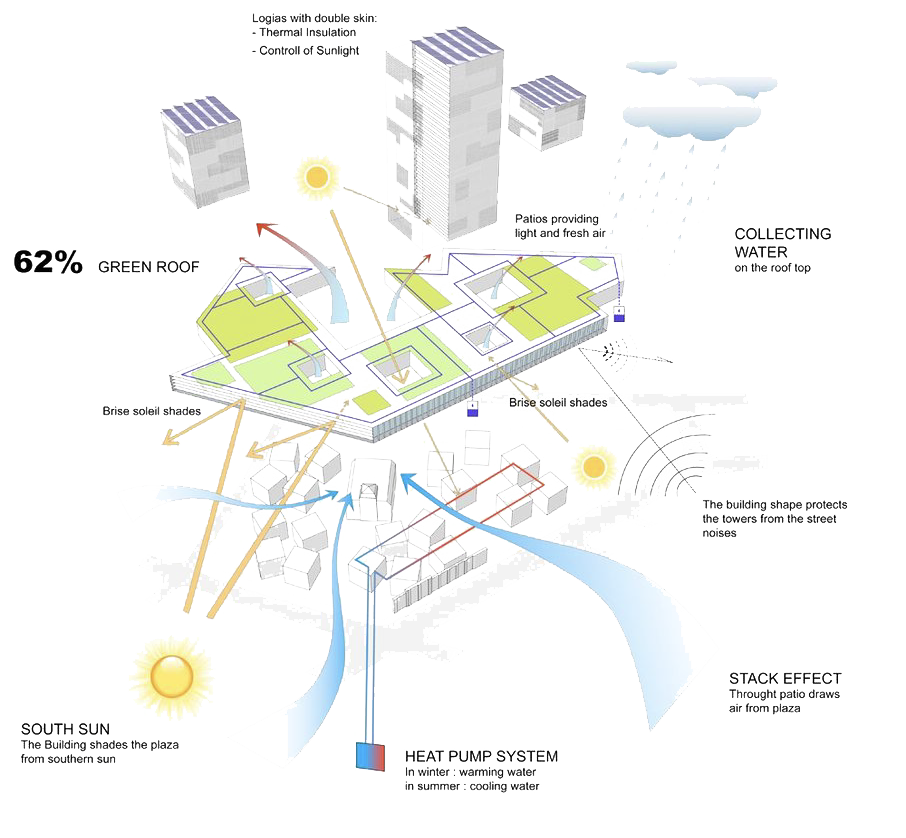 Logias with double skin:
- Thermal Insulation
- Controll of Sunlight

Patios providing light and fresh air

COLLECTING WATER
on the roof top

62% GREEN ROOF

Brise soleil shades

Brise soleil shades

The building shape protects the towers from the street noises

STACK EFFECT
Throught patio draws air from plaza

SOUTH SUN
The Building shades the plaza from southern sun

HEAT PUMP SYSTEM
In winter : warming water
in summer : cooling water