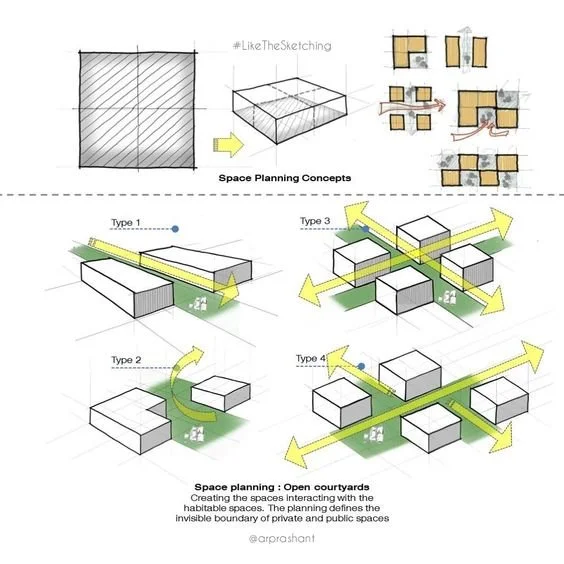 #LikeTheSketching

Space Planning Concepts

Type 1

Type 3

Type 2

Type 4

Space planning : Open courtyards
Creating the spaces interacting with the habitable spaces. The planning defines the invisible boundary of private and public spaces

@arprashant