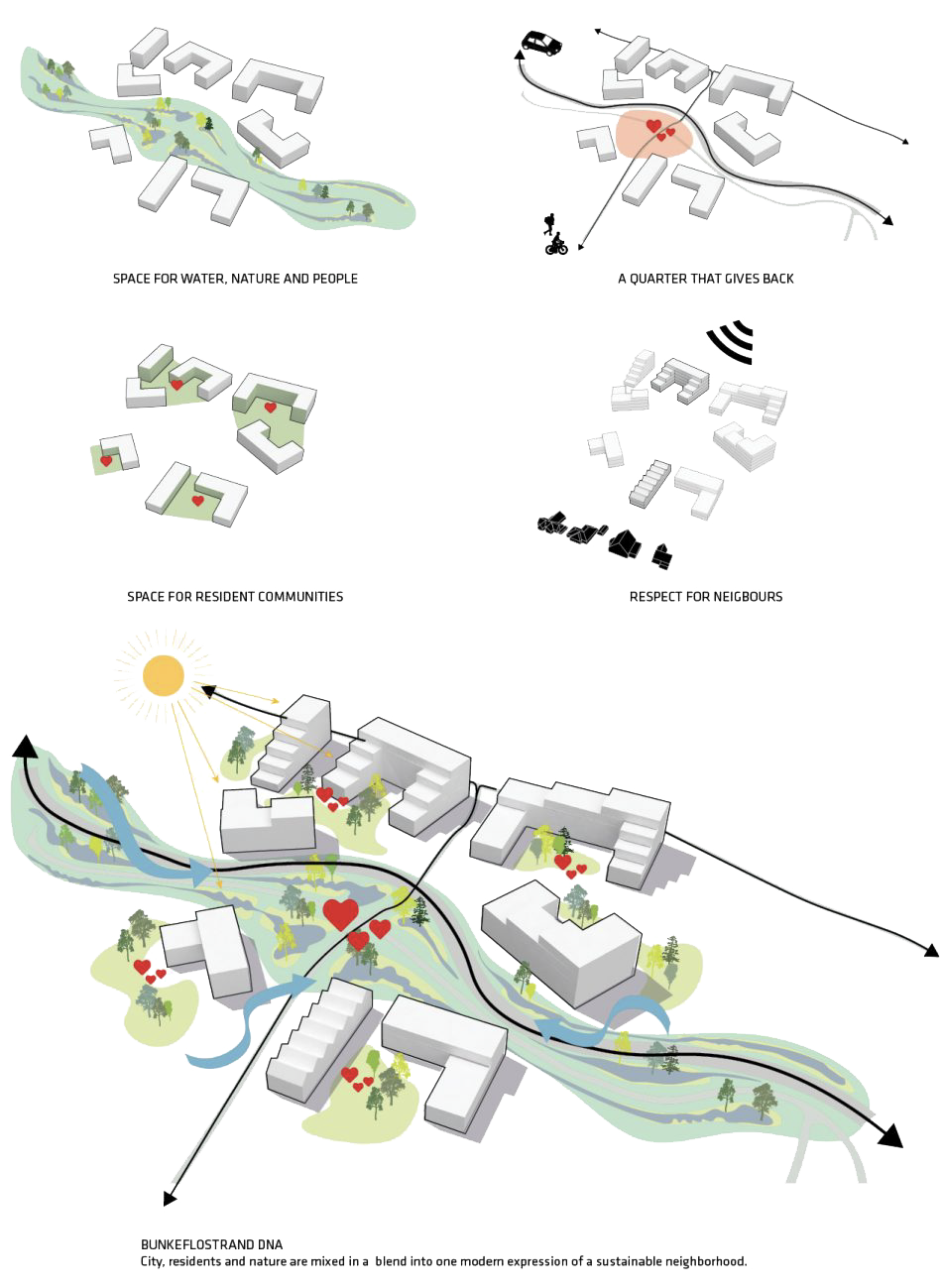 SPACE FOR WATER, NATURE AND PEOPLE

A QUARTER THAT GIVES BACK

SPACE FOR RESIDENT COMMUNITIES

RESPECT FOR NEIGBOURS

BUNKEFLOSTRAND DNA
City, residents and nature are mixed in a blend into one modern expression of a sustainable neighborhood.