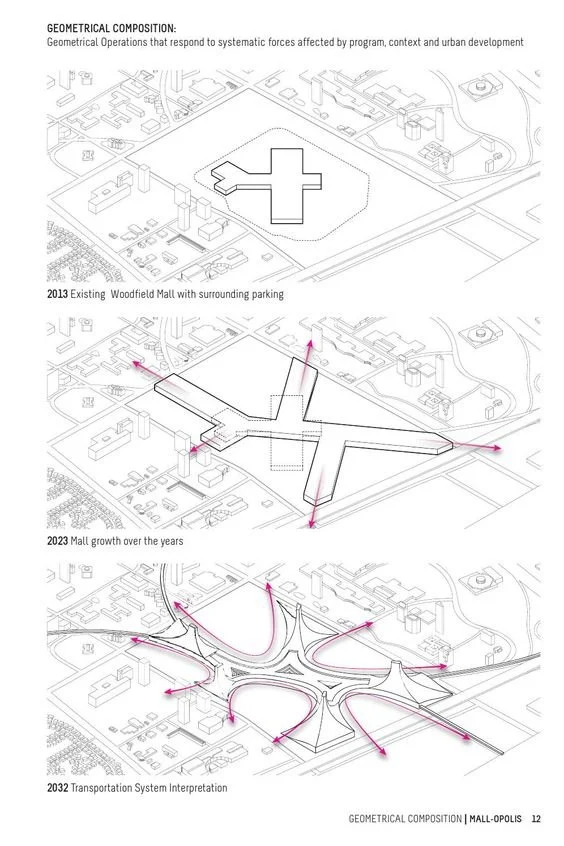 GEOMETRICAL COMPOSITION:
Geometrical Operations that respond to systematic forces affected by program, context and urban development

2013 Existing Woodfield Mall with surrounding parking

2023 Mall growth over the years

2032 Transportation System Interpretation

GEOMETRICAL COMPOSITION | MALL-OPOLIS 12