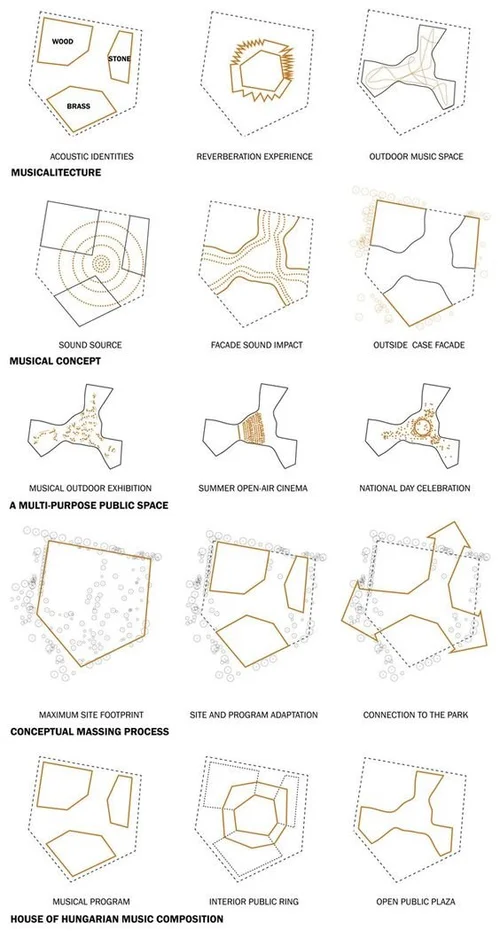 WOOD
STONE
BRASS

ACOUSTIC IDENTITIES
REVERBERATION EXPERIENCE
OUTDOOR MUSIC SPACE

MUSICALITECTURE

SOUND SOURCE
FACADE SOUND IMPACT
OUTSIDE CASE FACADE

MUSICAL CONCEPT

MUSICAL OUTDOOR EXHIBITION
SUMMER OPEN-AIR CINEMA
NATIONAL DAY CELEBRATION

A MULTI-PURPOSE PUBLIC SPACE

MAXIMUM SITE FOOTPRINT
SITE AND PROGRAM ADAPTATION
CONNECTION TO THE PARK

CONCEPTUAL MASSING PROCESS

MUSICAL PROGRAM
INTERIOR PUBLIC RING
OPEN PUBLIC PLAZA

HOUSE OF HUNGARIAN MUSIC COMPOSITION