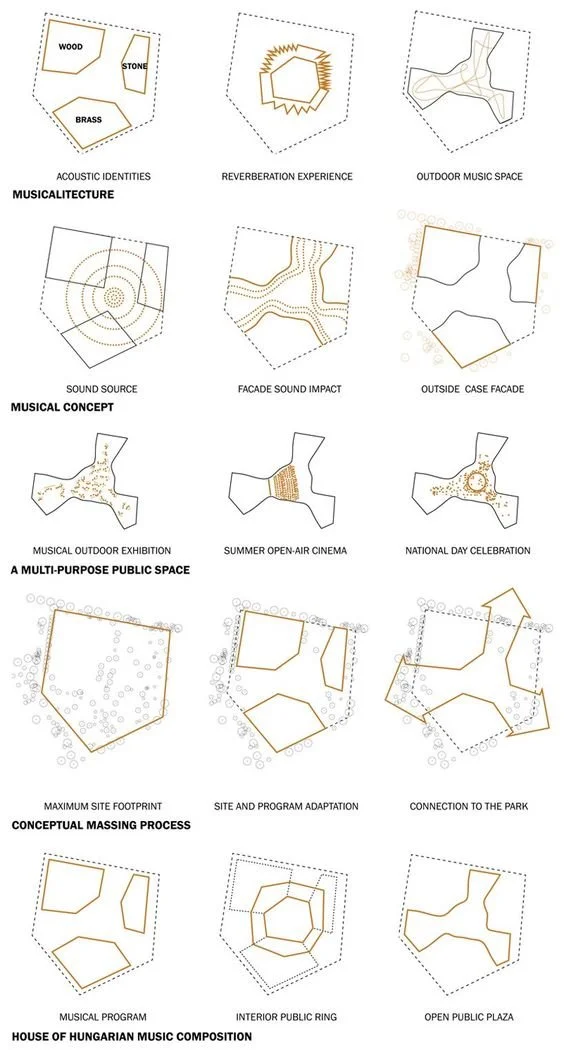 WOOD
STONE
BRASS

ACOUSTIC IDENTITIES

REVERBERATION EXPERIENCE

OUTDOOR MUSIC SPACE

MUSICALITECTURE

SOUND SOURCE

FACADE SOUND IMPACT

OUTSIDE CASE FACADE

MUSICAL CONCEPT

MUSICAL OUTDOOR EXHIBITION

SUMMER OPEN-AIR CINEMA

NATIONAL DAY CELEBRATION

A MULTI-PURPOSE PUBLIC SPACE

MAXIMUM SITE FOOTPRINT

SITE AND PROGRAM ADAPTATION

CONNECTION TO THE PARK

CONCEPTUAL MASSING PROCESS

MUSICAL PROGRAM

INTERIOR PUBLIC RING

OPEN PUBLIC PLAZA

HOUSE OF HUNGARIAN MUSIC COMPOSITION