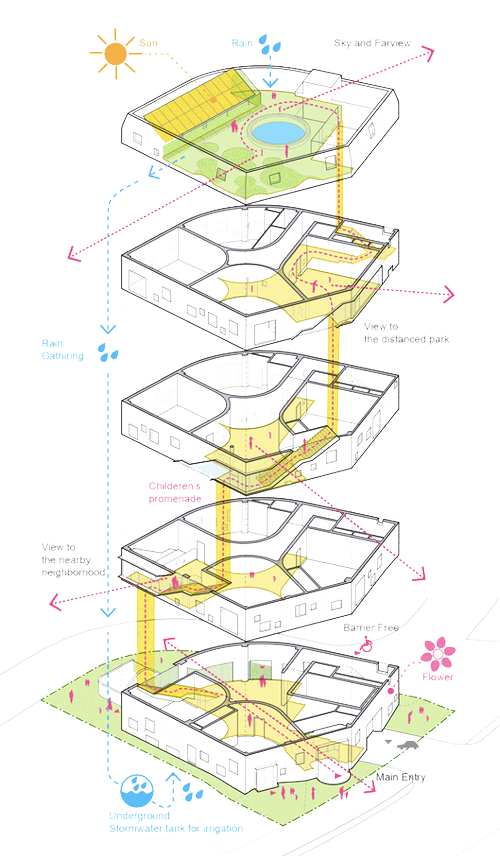 Sun

Rain

Sky and Farview

View to the distanced park

Rain Gathering

Childeren's promenade

View to the nearby neighborhood

Barrier Free

Flower

Main Entry

Underground Stormwater tank for irrigation