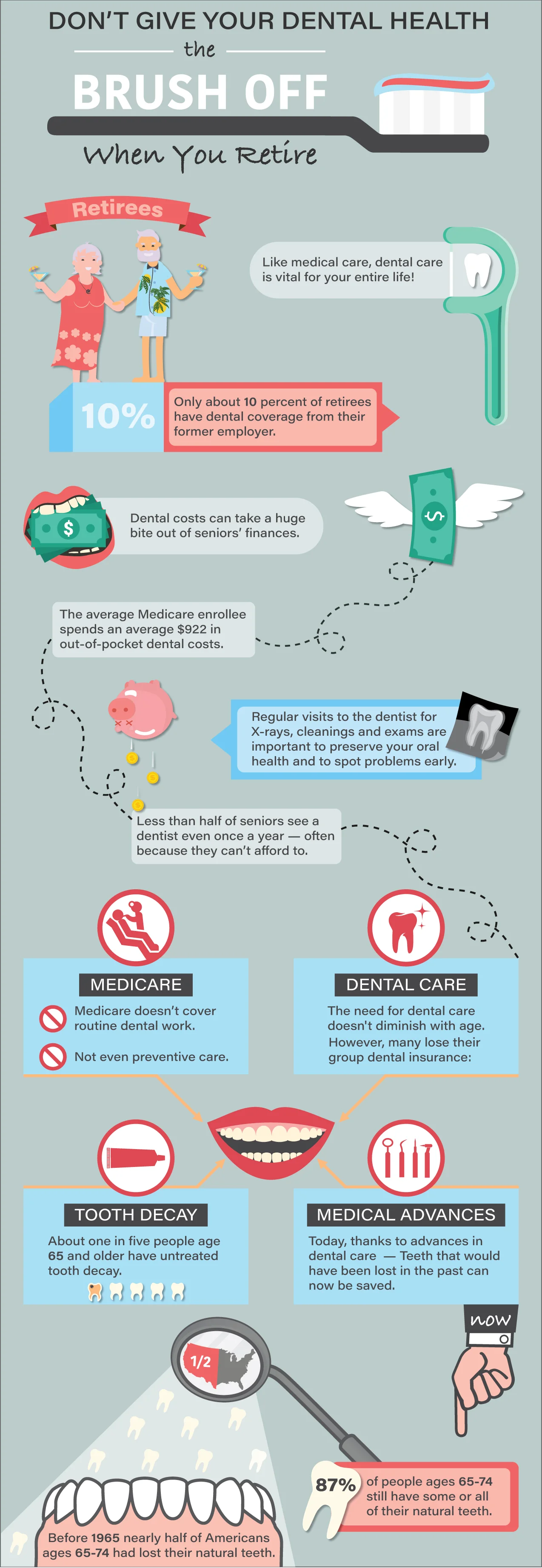 DON'T GIVE YOUR DENTAL HEALTH

the

BRUSH OFF

When You Retire

Retirees

Like medical care, dental care is vital for your entire life!

10%

Only about 10 percent of retirees have dental coverage from their former employer.

$

Dental costs can take a huge bite out of seniors' finances.

$

The average Medicare enrollee spends an average $922 in out-of-pocket dental costs.

Regular visits to the dentist for X-rays, cleanings and exams are important to preserve your oral health and to spot problems early.

Less than half of seniors see a dentist even once a year — often because they can't afford to.

MEDICARE

Medicare doesn't cover routine dental work.

Not even preventive care.

DENTAL CARE

The need for dental care doesn't diminish with age. However, many lose their group dental insurance:

TOOTH DECAY

About one in five people age 65 and older have untreated tooth decay.

MEDICAL ADVANCES

Today, thanks to advances in dental care — Teeth that would have been lost in the past can now be saved.

now

1/2

87%

of people ages 65-74 still have some or all of their natural teeth.

Before 1965 nearly half of Americans ages 65-74 had lost their natural teeth.