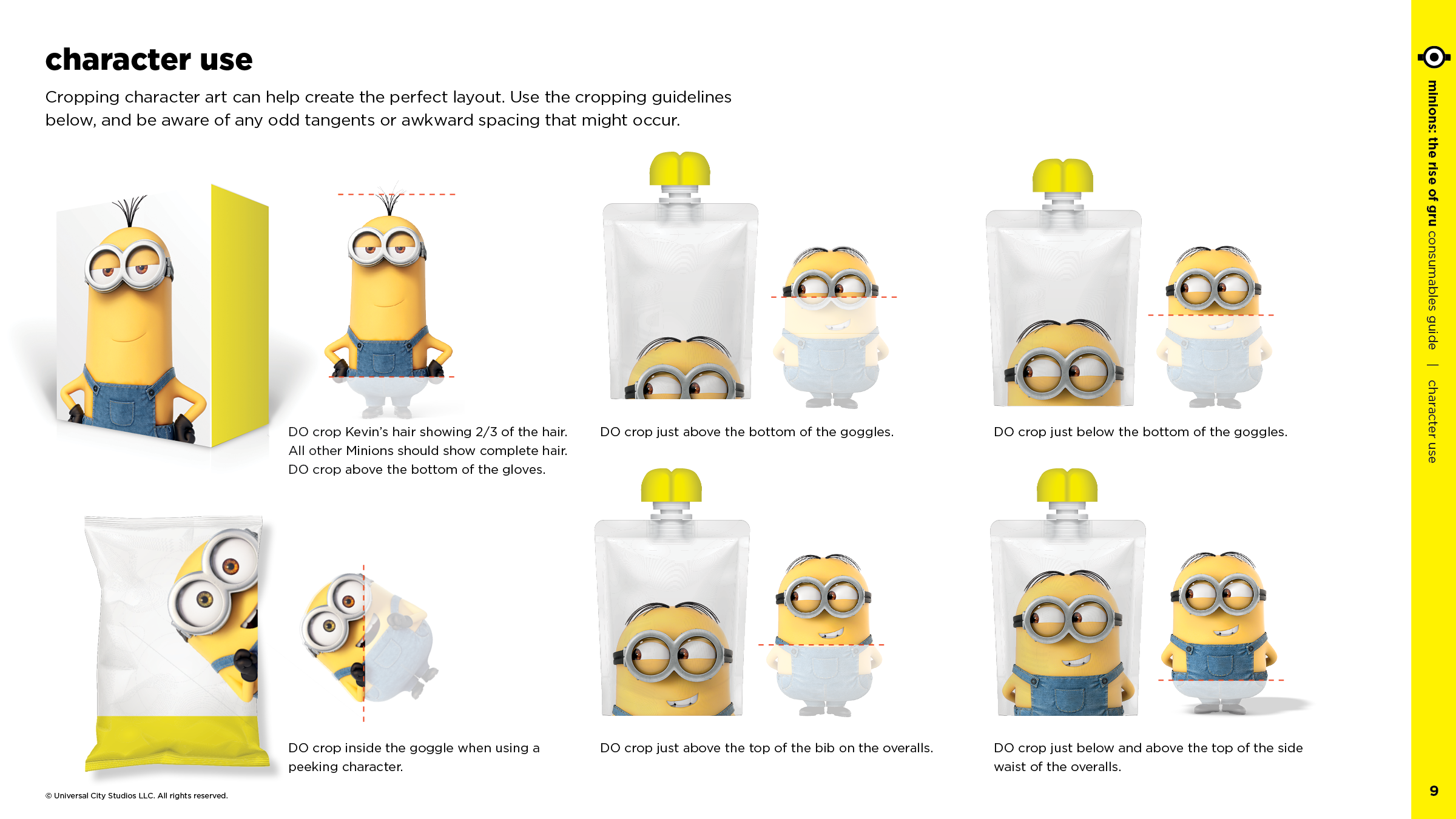 character use

Cropping character art can help create the perfect layout. Use the cropping guidelines below, and be aware of any odd tangents or awkward spacing that might occur.

DO crop Kevin's hair showing 2/3 of the hair. All other Minions should show complete hair. DO crop above the bottom of the gloves.

DO crop just above the bottom of the goggles.

DO crop just below the bottom of the goggles.

DO crop inside the goggle when using a peeking character.

DO crop just above the top of the bib on the overalls.

DO crop just below and above the top of the side waist of the overalls.

© Universal City Studios LLC. All rights reserved.

minions: the rise of gru consumables guide | character use

9