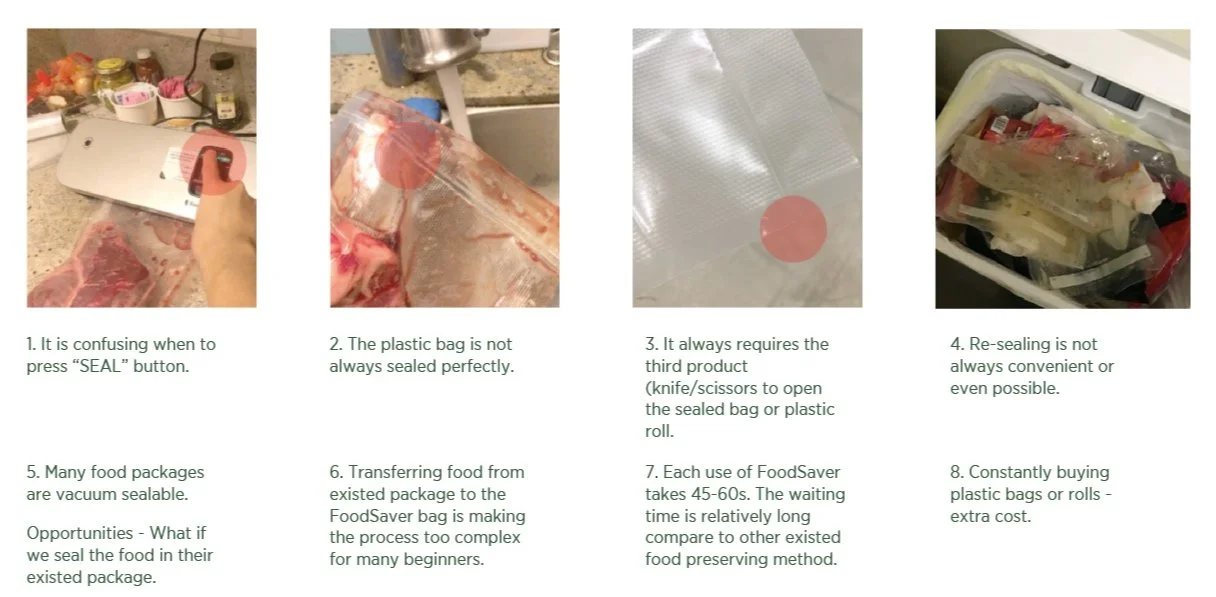 1. It is confusing when to press “SEAL” button.

2. The plastic bag is not always sealed perfectly.

3. It always requires the third product (knife/scissors to open the sealed bag or plastic roll.

4. Re-sealing is not always convenient or even possible.

5. Many food packages are vacuum sealable.

Opportunities - What if we seal the food in their existed package.

6. Transferring food from existed package to the FoodSaver bag is making the process too complex for many beginners.

7. Each use of FoodSaver takes 45-60s. The waiting time is relatively long compare to other existed food preserving method.

8. Constantly buying plastic bags or rolls - extra cost.