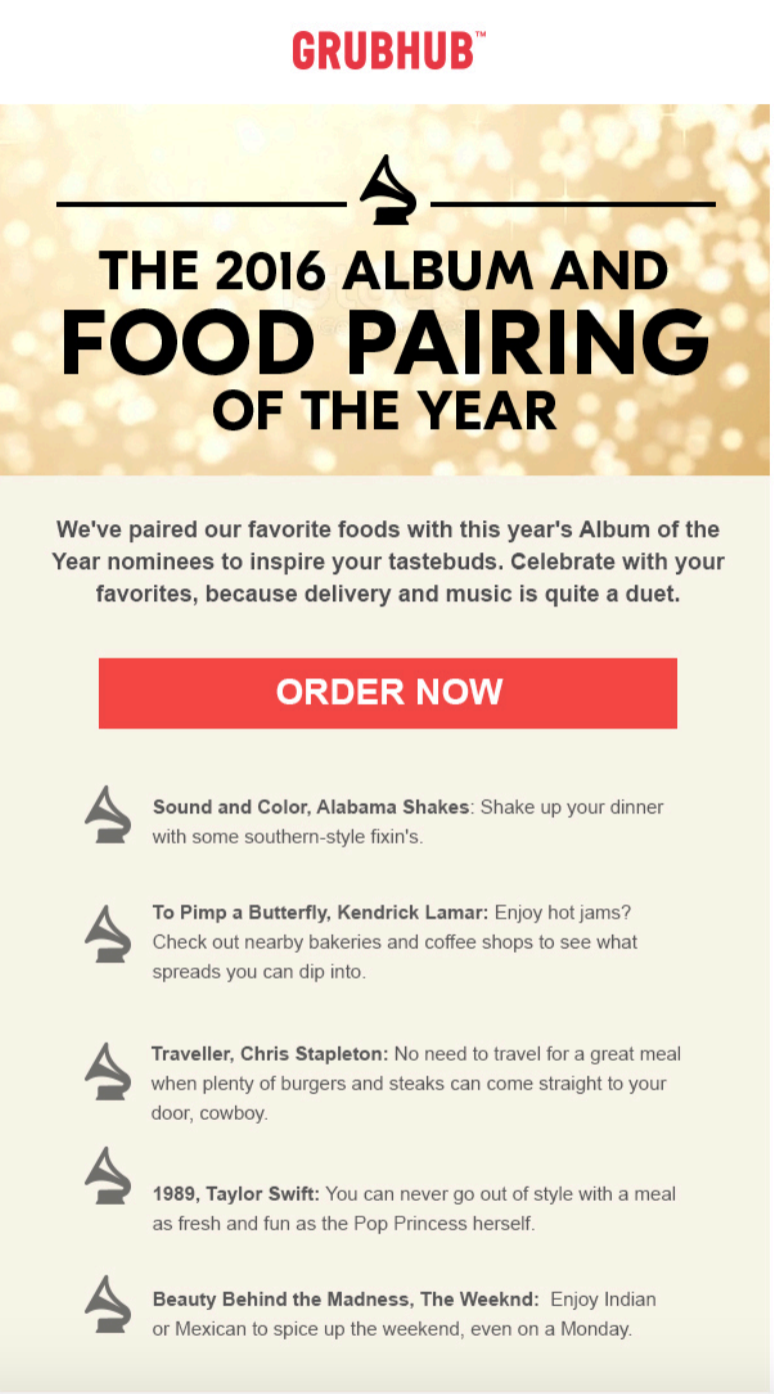 GRUBHUB™

THE 2016 ALBUM AND FOOD PAIRING OF THE YEAR

We've paired our favorite foods with this year's Album of the Year nominees to inspire your tastebuds. Celebrate with your favorites, because delivery and music is quite a duet.

ORDER NOW

Sound and Color, Alabama Shakes: Shake up your dinner with some southern-style fixin's.

To Pimp a Butterfly, Kendrick Lamar: Enjoy hot jams? Check out nearby bakeries and coffee shops to see what spreads you can dip into.

Traveller, Chris Stapleton: No need to travel for a great meal when plenty of burgers and steaks can come straight to your door, cowboy.

1989, Taylor Swift: You can never go out of style with a meal as fresh and fun as the Pop Princess herself.

Beauty Behind the Madness, The Weeknd: Enjoy Indian or Mexican to spice up the weekend, even on a Monday.