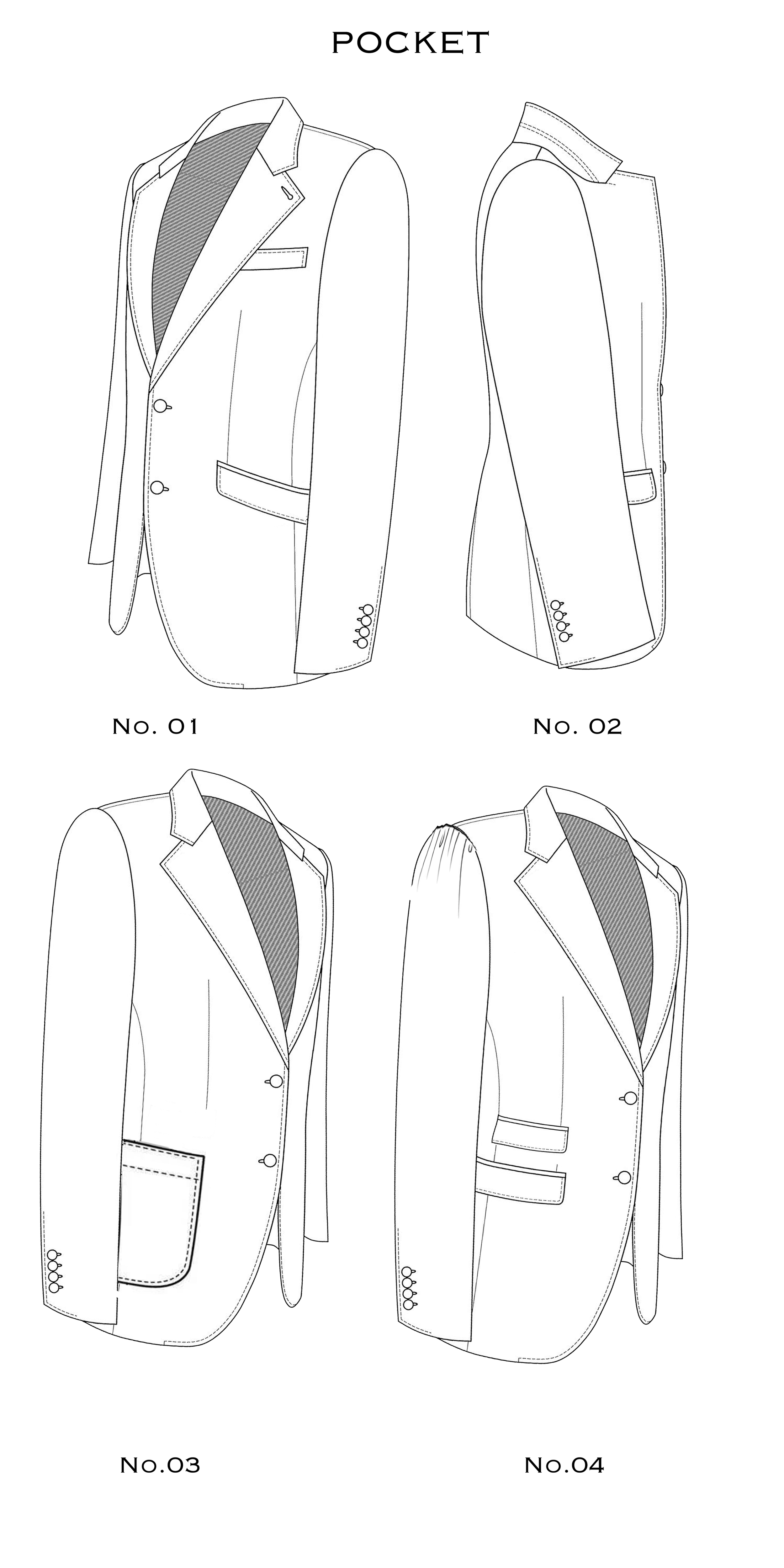 POCKET

No. 01

No. 02

No.03

No.04