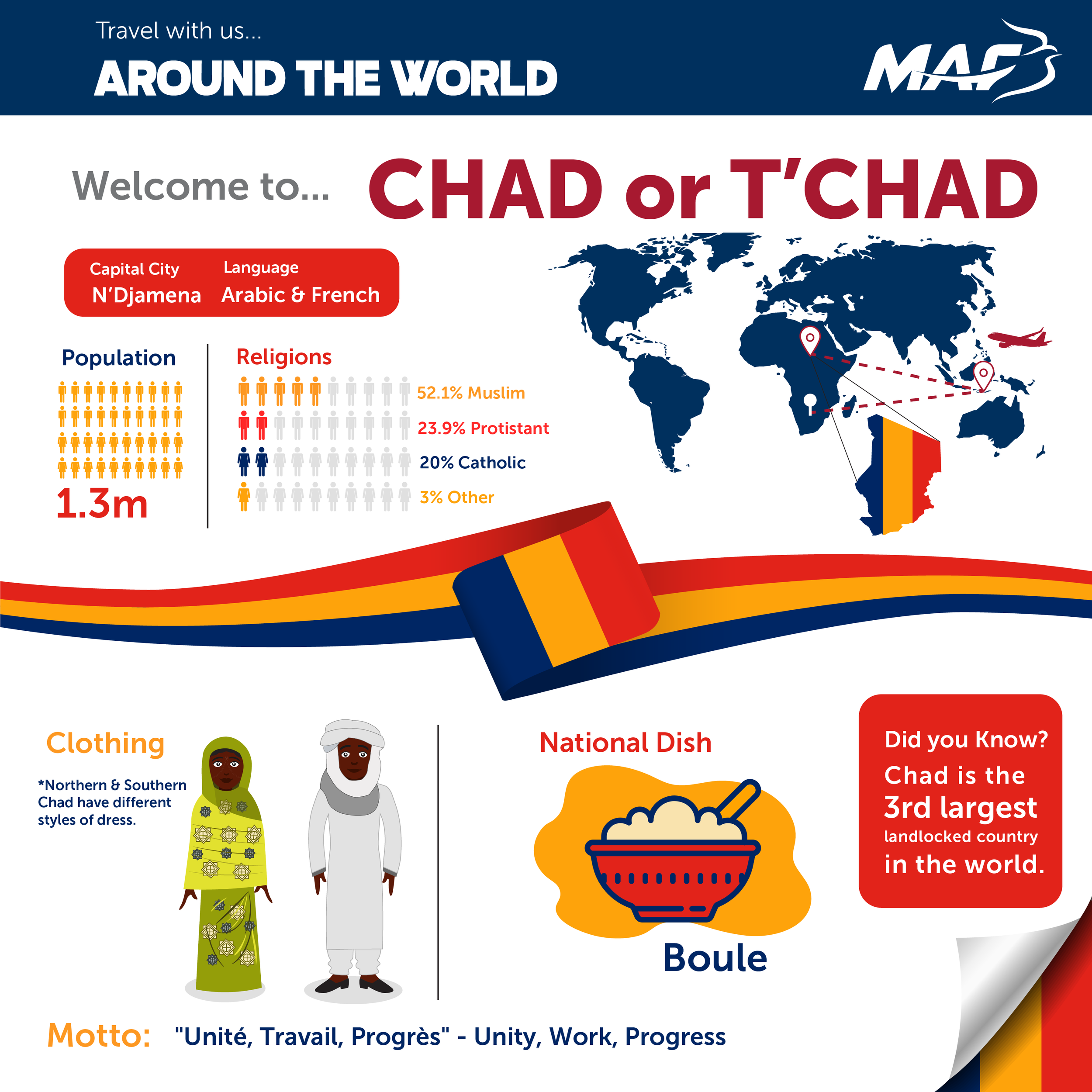 Travel with us...
AROUND THE WORLD

MAF

Welcome to... CHAD or T'CHAD

Capital City
N'Djamena

Language
Arabic & French

Population
1.3m

Religions
52.1% Muslim
23.9% Protistant
20% Catholic
3% Other

Clothing
*Northern & Southern Chad have different styles of dress.

National Dish
Boule

Did you Know?
Chad is the 3rd largest landlocked country in the world.

Motto: "Unité, Travail, Progrès" - Unity, Work, Progress