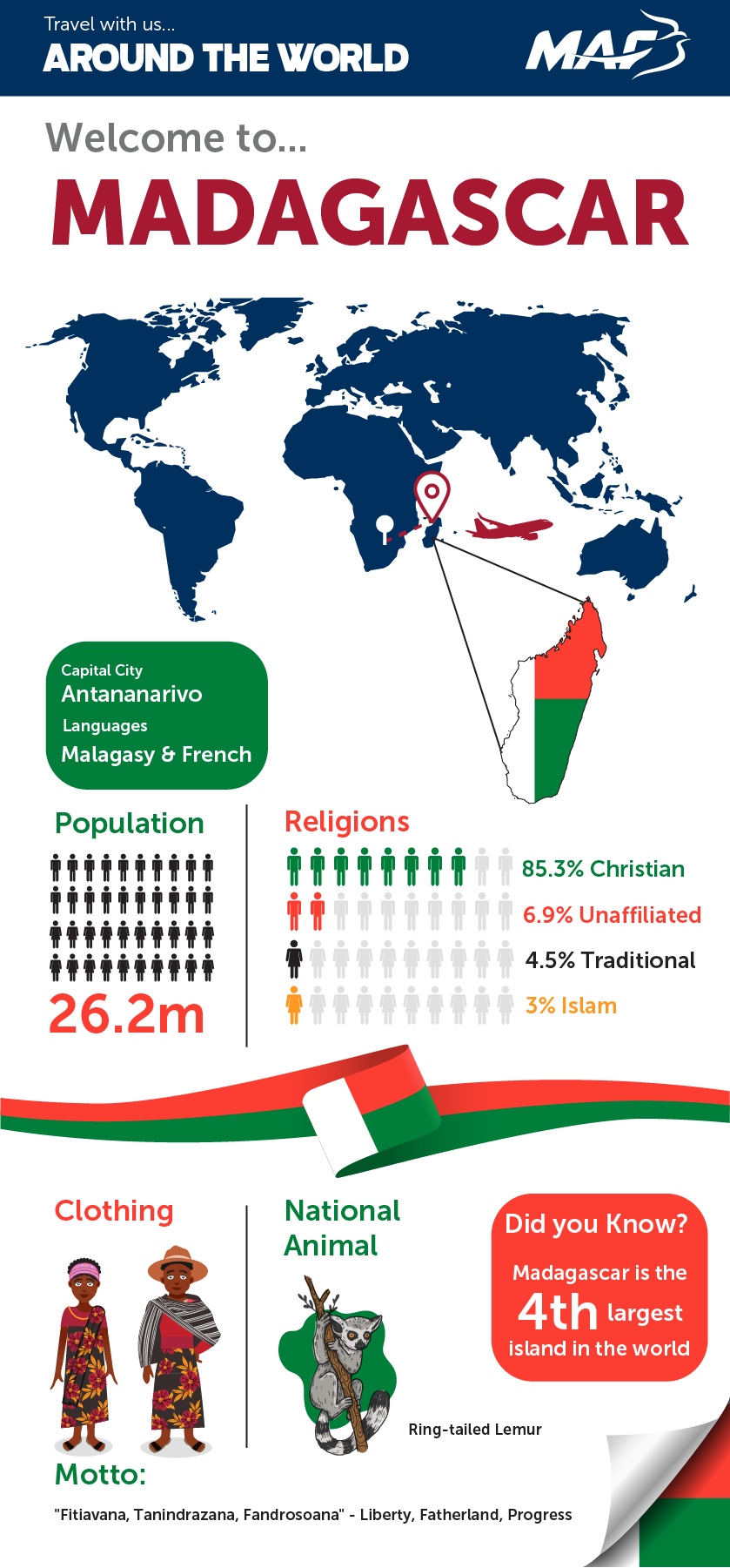 Travel with us...
AROUND THE WORLD

MAF

Welcome to...

MADAGASCAR

Capital City
Antananarivo
Languages
Malagasy & French

Population

26.2m

Religions

85.3% Christian
6.9% Unaffiliated
4.5% Traditional
3% Islam

Clothing

National Animal

Ring-tailed Lemur

Did you Know?
Madagascar is the 4th largest island in the world

Motto:

"Fitiavana, Tanindrazana, Fandrosoana" - Liberty, Fatherland, Progress