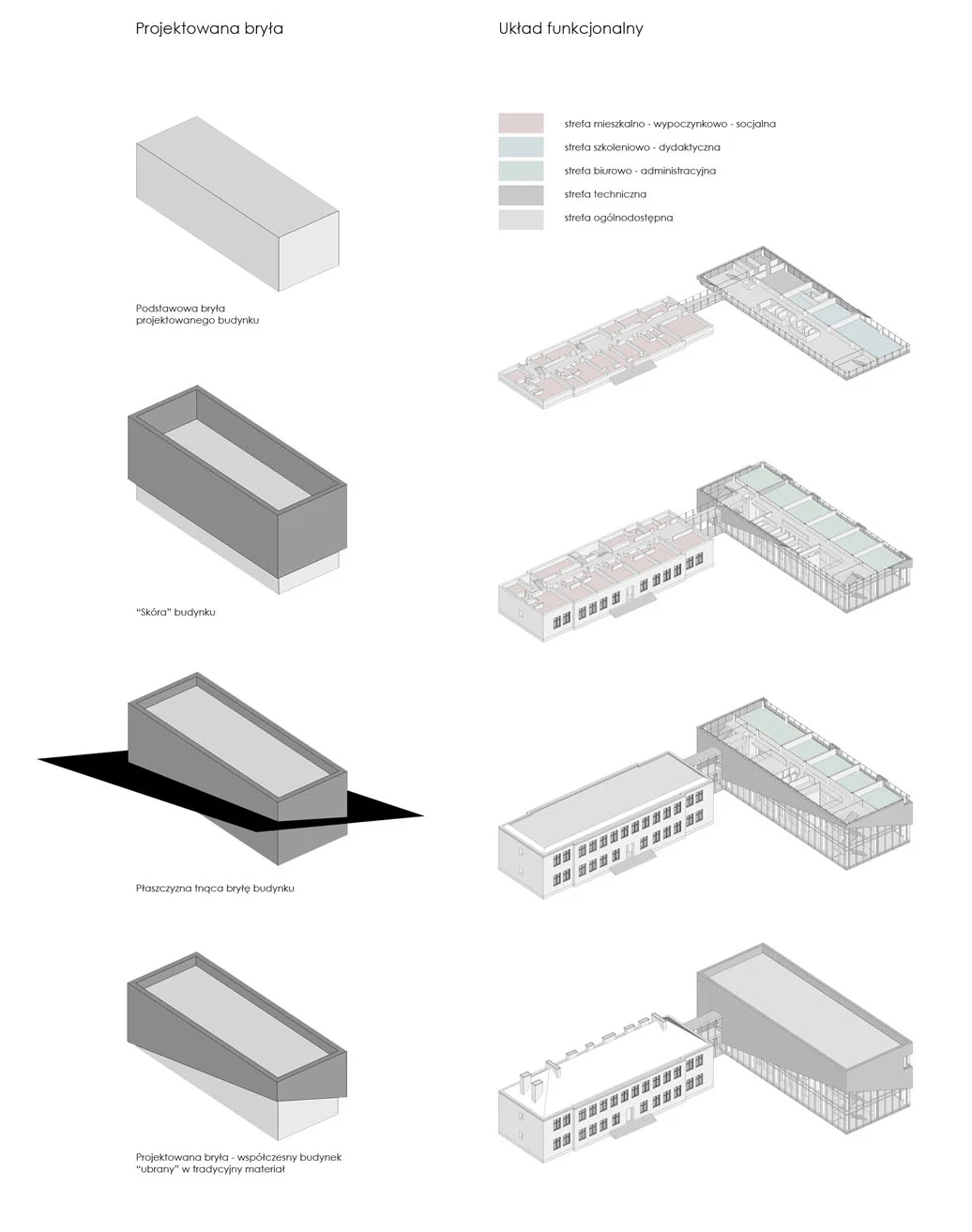 Projektowana bryła

Podstawowa bryła projektowanego budynku

"Skóra" budynku

Płaszczyzna tnąca bryłę budynku

Projektowana bryła - współczesny budynek "ubrany" w tradycyjny materiał

Układ funkcjonalny

strefa mieszkalno - wypoczynkowo - socjalna
strefa szkoleniowo - dydaktyczna
strefa biurowo - administracyjna
strefa techniczna
strefa ogólnodostępna