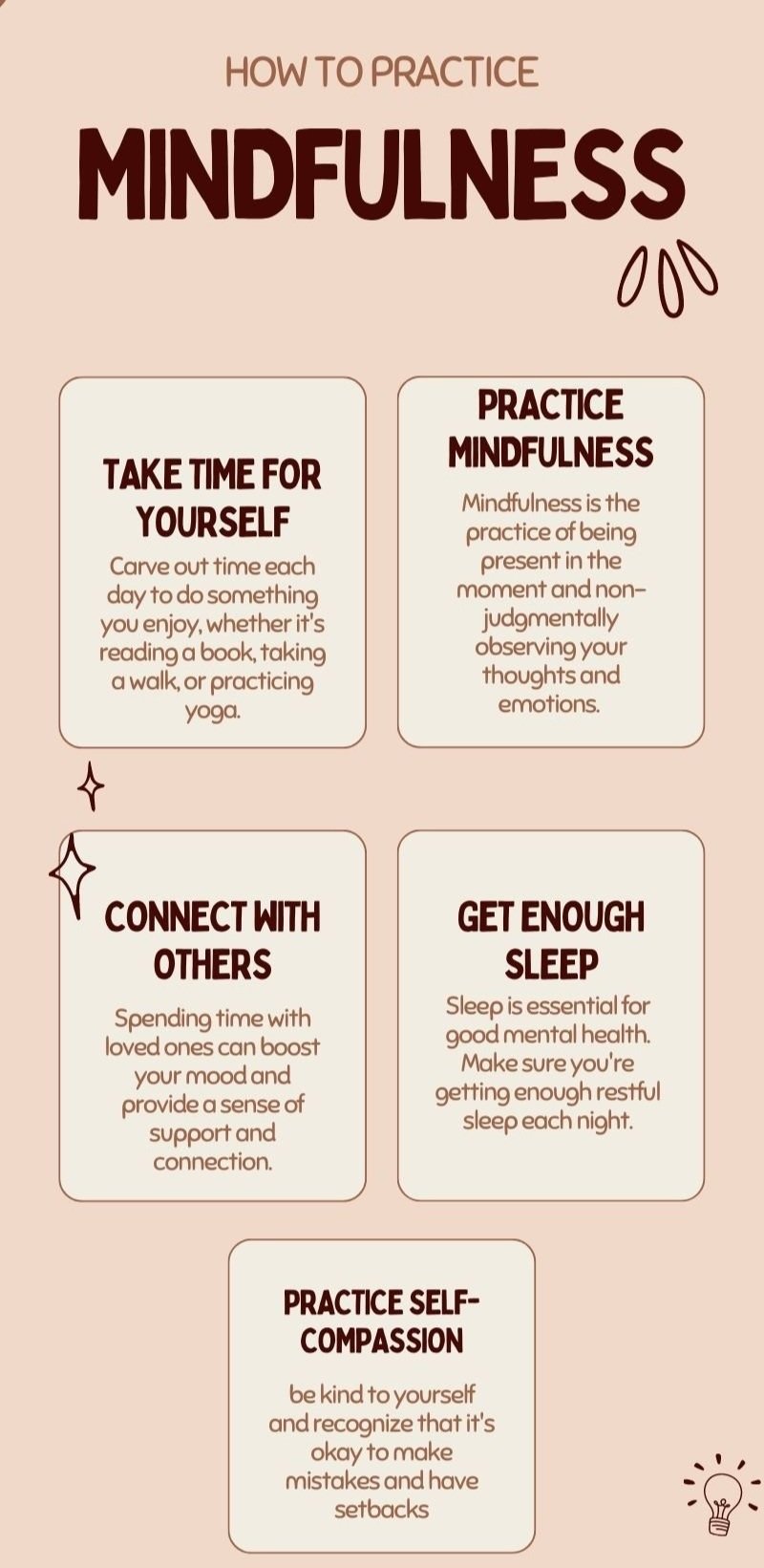 HOW TO PRACTICE

MINDFULNESS

TAKE TIME FOR YOURSELF

Carve out time each day to do something you enjoy, whether it's reading a book, taking a walk, or practicing yoga.

PRACTICE MINDFULNESS

Mindfulness is the practice of being present in the moment and non-judgmentally observing your thoughts and emotions.

CONNECT WITH OTHERS

Spending time with loved ones can boost your mood and provide a sense of support and connection.

GET ENOUGH SLEEP

Sleep is essential for good mental health. Make sure you're getting enough restful sleep each night.

PRACTICE SELF-COMPASSION

be kind to yourself and recognize that it's okay to make mistakes and have setbacks