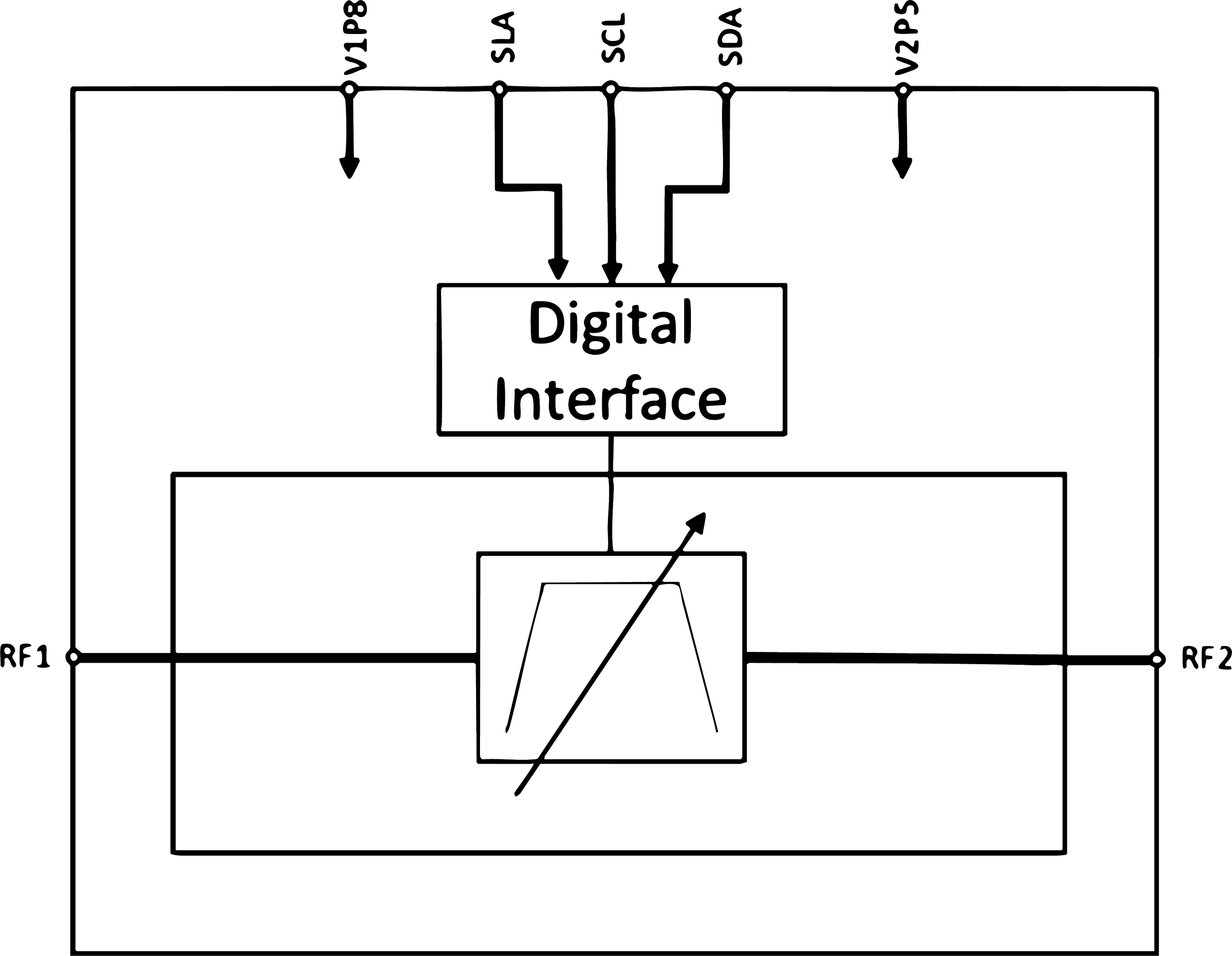 V1P8 SLA SCL SDA V2P5

Digital Interface

RF1

RF2