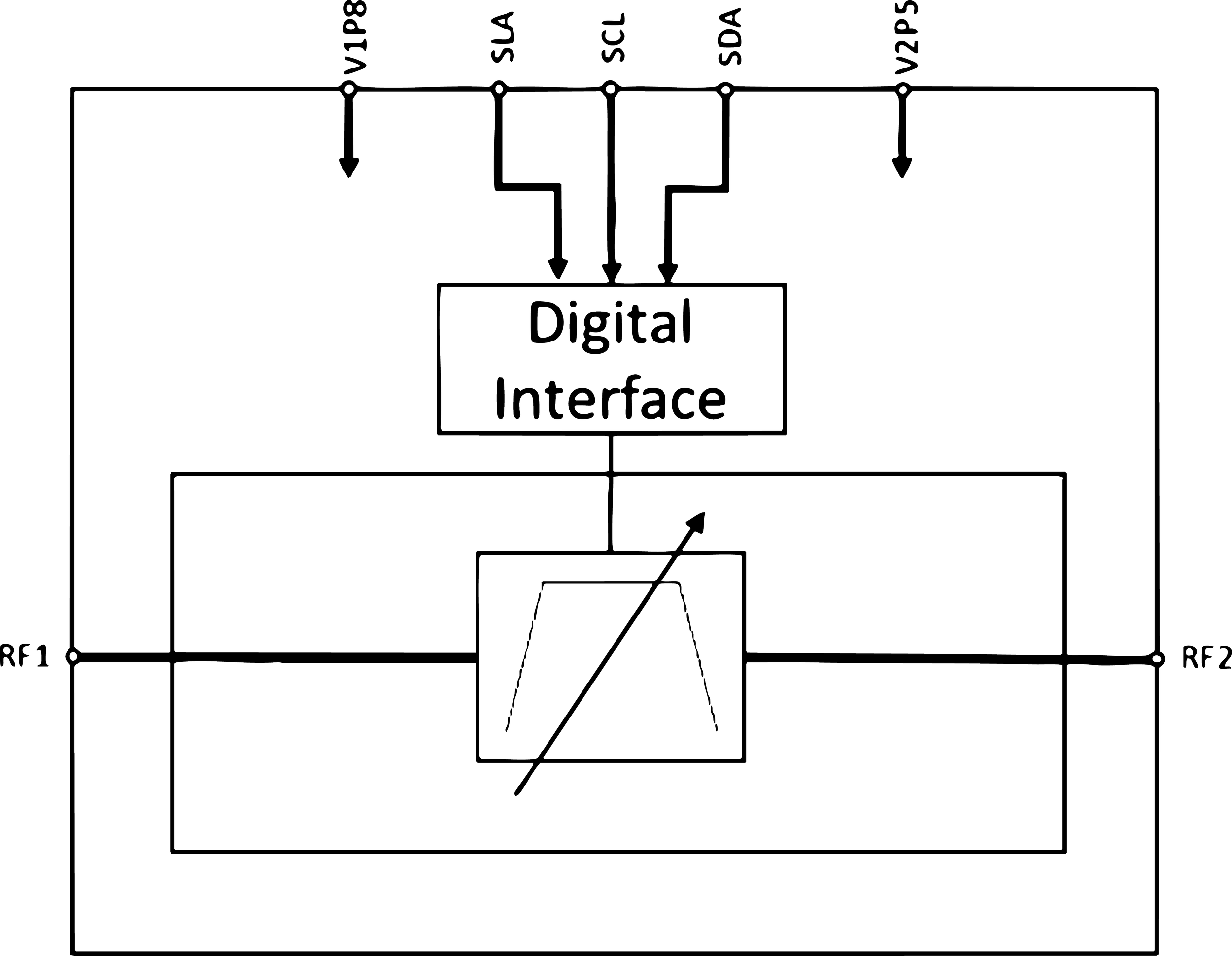 V1P8
SLA
SCL
SDA
V2P5

Digital Interface

RF1
RF2