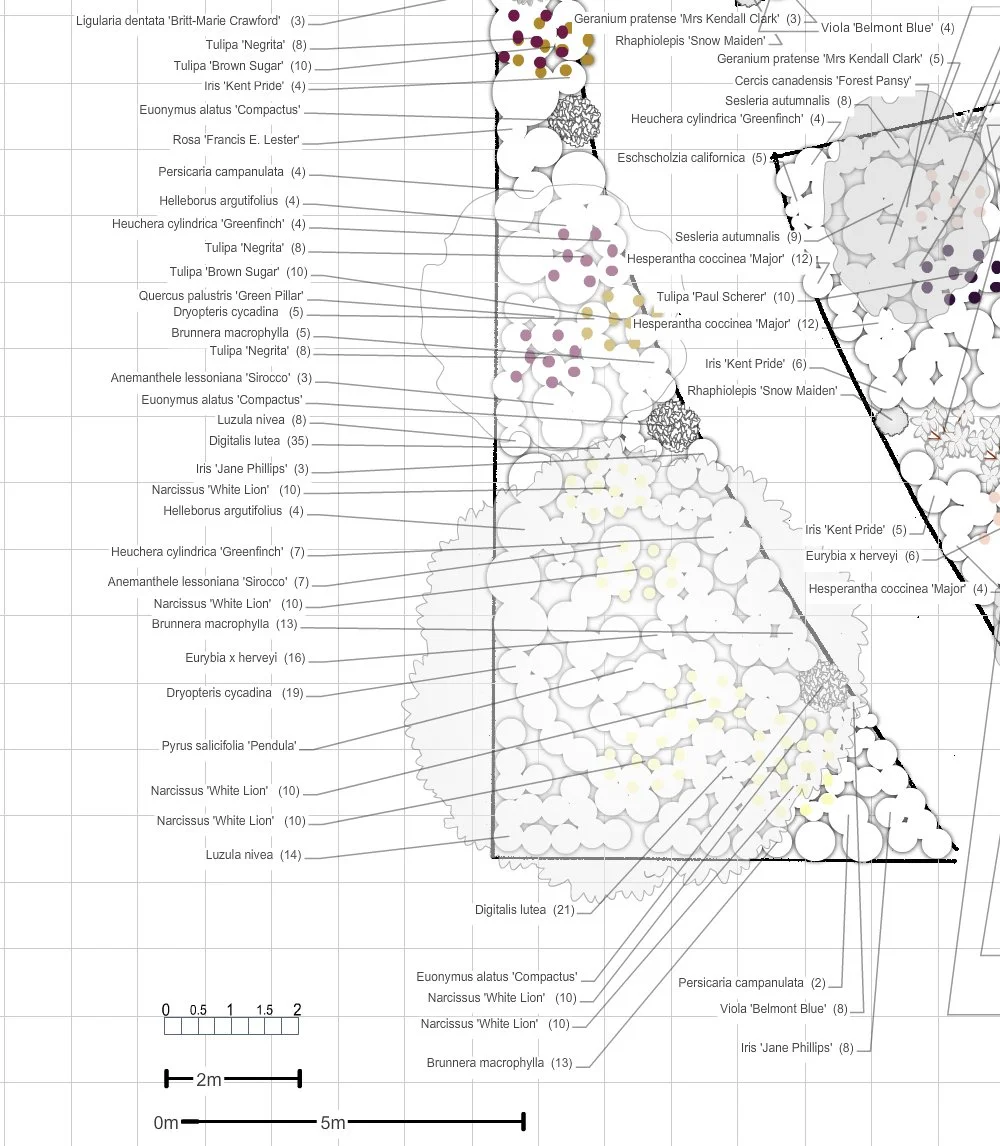 Ligularia dentata 'Britt-Marie Crawford' (3)
Tulipa 'Negrita' (8)
Tulipa 'Brown Sugar' (10)
Iris 'Kent Pride' (4)
Euonymus alatus 'Compactus'
Rosa 'Francis E. Lester'
Persicaria campanulata (4)
Helleborus argutifolius (4)
Heuchera cylindrica 'Greenfinch' (4)
Tulipa 'Negrita' (8)
Tulipa 'Brown Sugar' (10)
Quercus palustris 'Green Pillar'
Dryopteris cycadina (5)
Brunnera macrophylla (5)
Tulipa 'Negrita' (8)
Anemanthele lessoniana 'Sirocco' (3)
Euonymus alatus 'Compactus'
Luzula nivea (8)
Digitalis lutea (35)
Iris 'Jane Phillips' (3)
Narcissus 'White Lion' (10)
Helleborus argutifolius (4)
Heuchera cylindrica 'Greenfinch' (7)
Anemanthele lessoniana 'Sirocco' (7)
Narcissus 'White Lion' (10)
Brunnera macrophylla (13)
Eurybia x herveyi (16)
Dryopteris cycadina (19)
Pyrus salicifolia 'Pendula'
Narcissus 'White Lion' (10)
Narcissus 'White Lion' (10)
Luzula nivea (14)

Geranium pratense 'Mrs Kendall Clark' (3)
Viola 'Belmont Blue' (4)
Rhaphiolepis 'Snow Maiden'
Geranium pratense 'Mrs Kendall Clark' (5)
Cercis canadensis 'Forest Pansy'
Sesleria autumnalis (8)
Heuchera cylindrica 'Greenfinch' (4)
Eschscholzia californica (5)
Sesleria autumnalis (9)
Hesperantha coccinea 'Major' (12)
Tulipa 'Paul Scherer' (10)
Hesperantha coccinea 'Major' (12)
Iris 'Kent Pride' (6)
Rhaphiolepis 'Snow Maiden'
Iris 'Kent Pride' (5)
Eurybia x herveyi (6)
Hesperantha coccinea 'Major' (4)

Digitalis lutea (21)
Euonymus alatus 'Compactus'
Narcissus 'White Lion' (10)
Narcissus 'White Lion' (10)
Brunnera macrophylla (13)
Persicaria campanulata (2)
Viola 'Belmont Blue' (8)
Iris 'Jane Phillips' (8)

0 0.5 1 1.5 2
2m
0m 5m