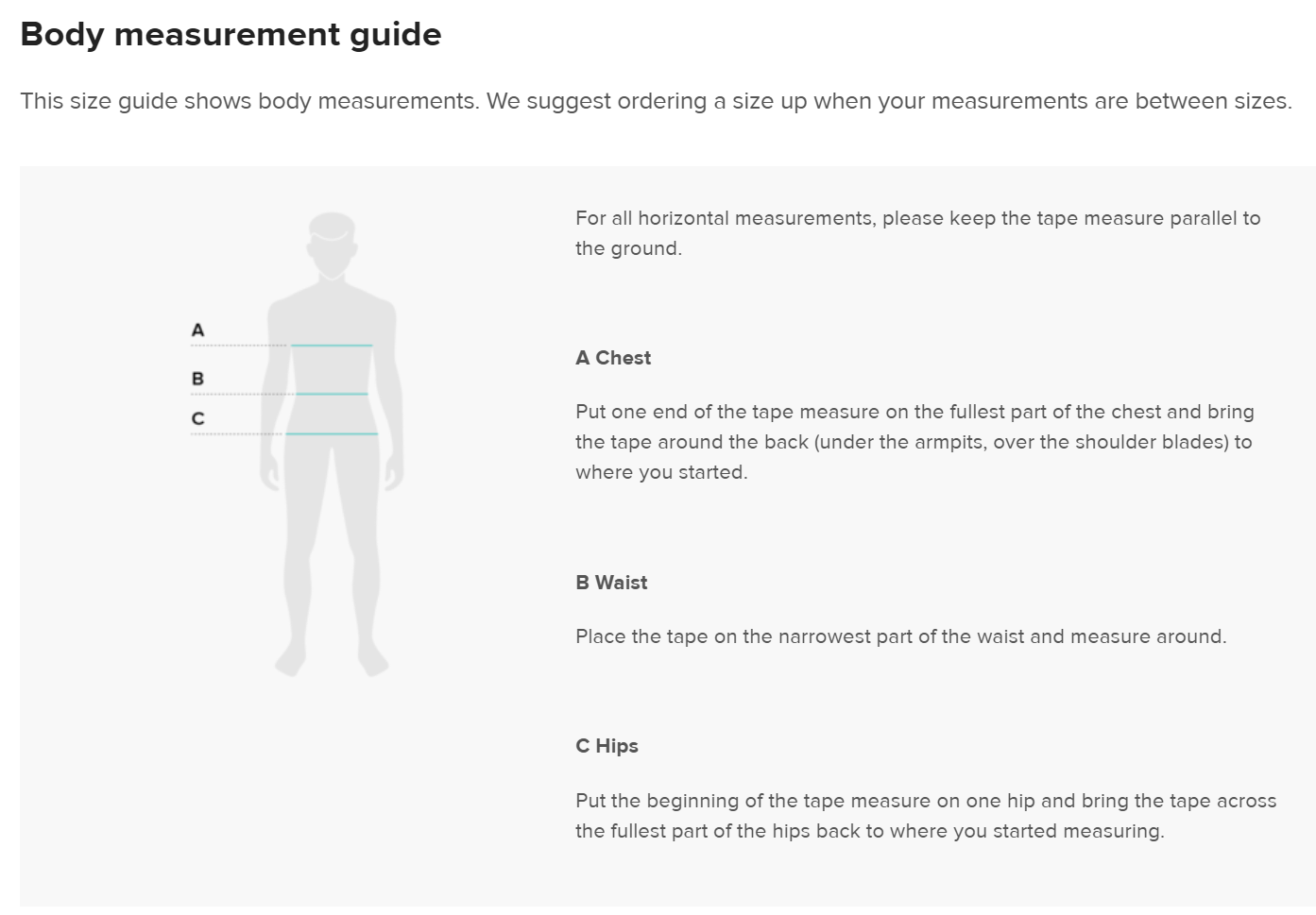 Body measurement guide

This size guide shows body measurements. We suggest ordering a size up when your measurements are between sizes.

A
B
C

For all horizontal measurements, please keep the tape measure parallel to the ground.

A Chest

Put one end of the tape measure on the fullest part of the chest and bring the tape around the back (under the armpits, over the shoulder blades) to where you started.

B Waist

Place the tape on the narrowest part of the waist and measure around.

C Hips

Put the beginning of the tape measure on one hip and bring the tape across the fullest part of the hips back to where you started measuring.