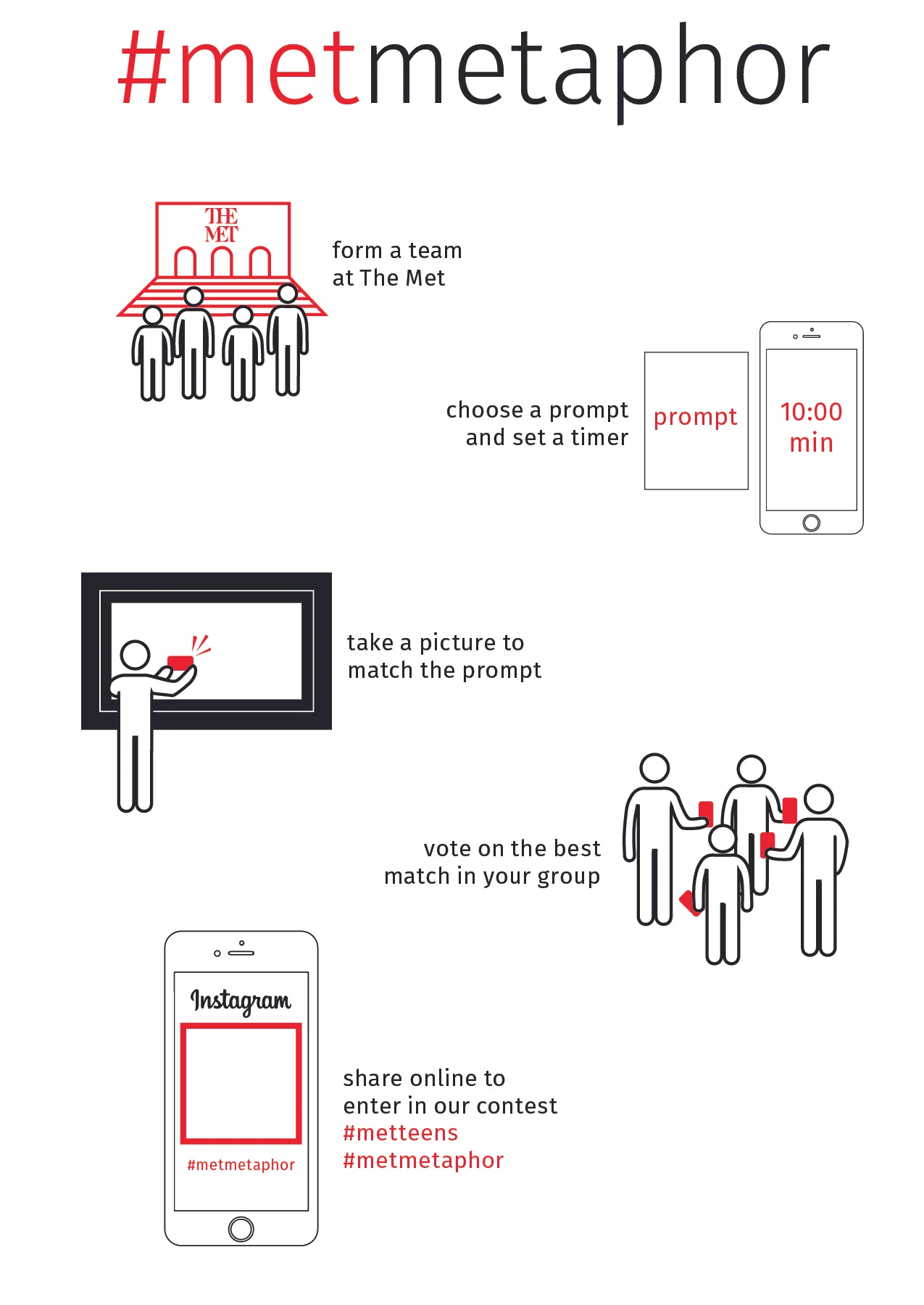 #metmetaphor

THE MET

form a team at The Met

choose a prompt and set a timer

prompt

10:00 min

take a picture to match the prompt

vote on the best match in your group

Instagram

#metmetaphor

share online to enter in our contest
#metteens
#metmetaphor