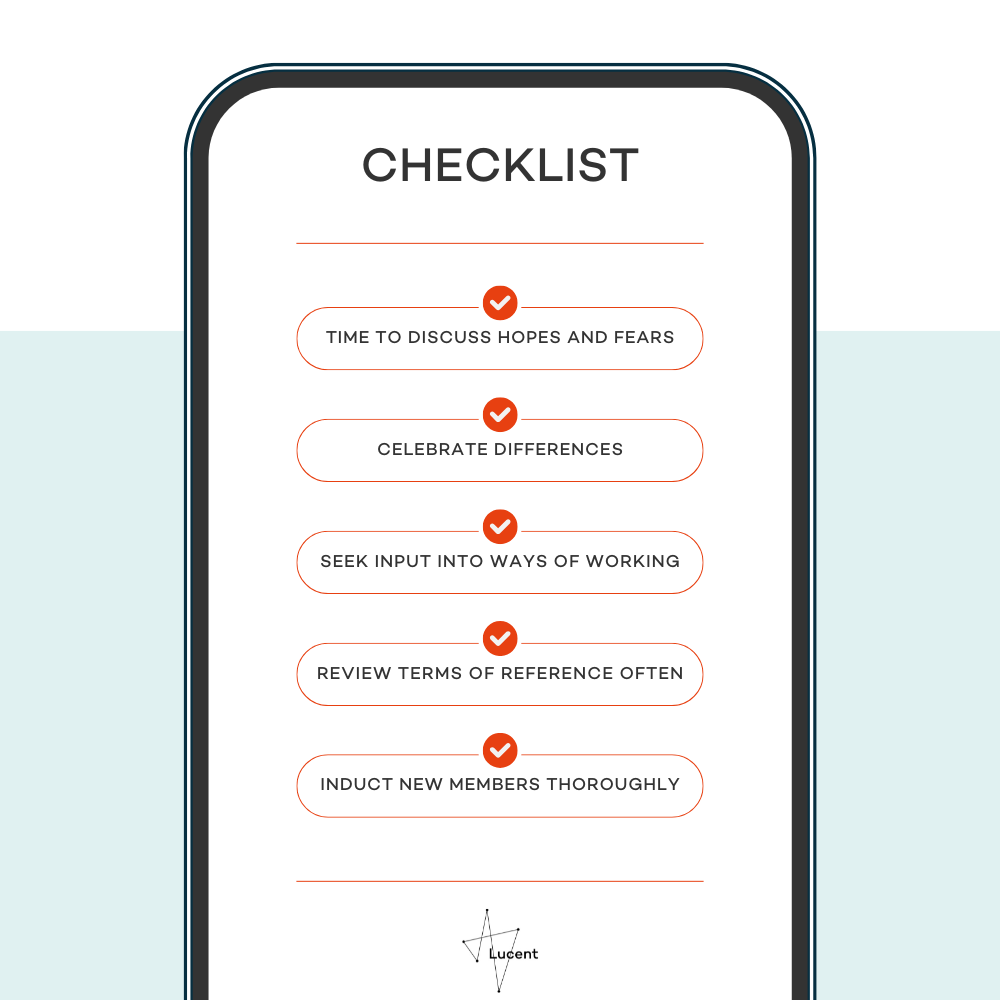 CHECKLIST

TIME TO DISCUSS HOPES AND FEARS

CELEBRATE DIFFERENCES

SEEK INPUT INTO WAYS OF WORKING

REVIEW TERMS OF REFERENCE OFTEN

INDUCT NEW MEMBERS THOROUGHLY

Lucent