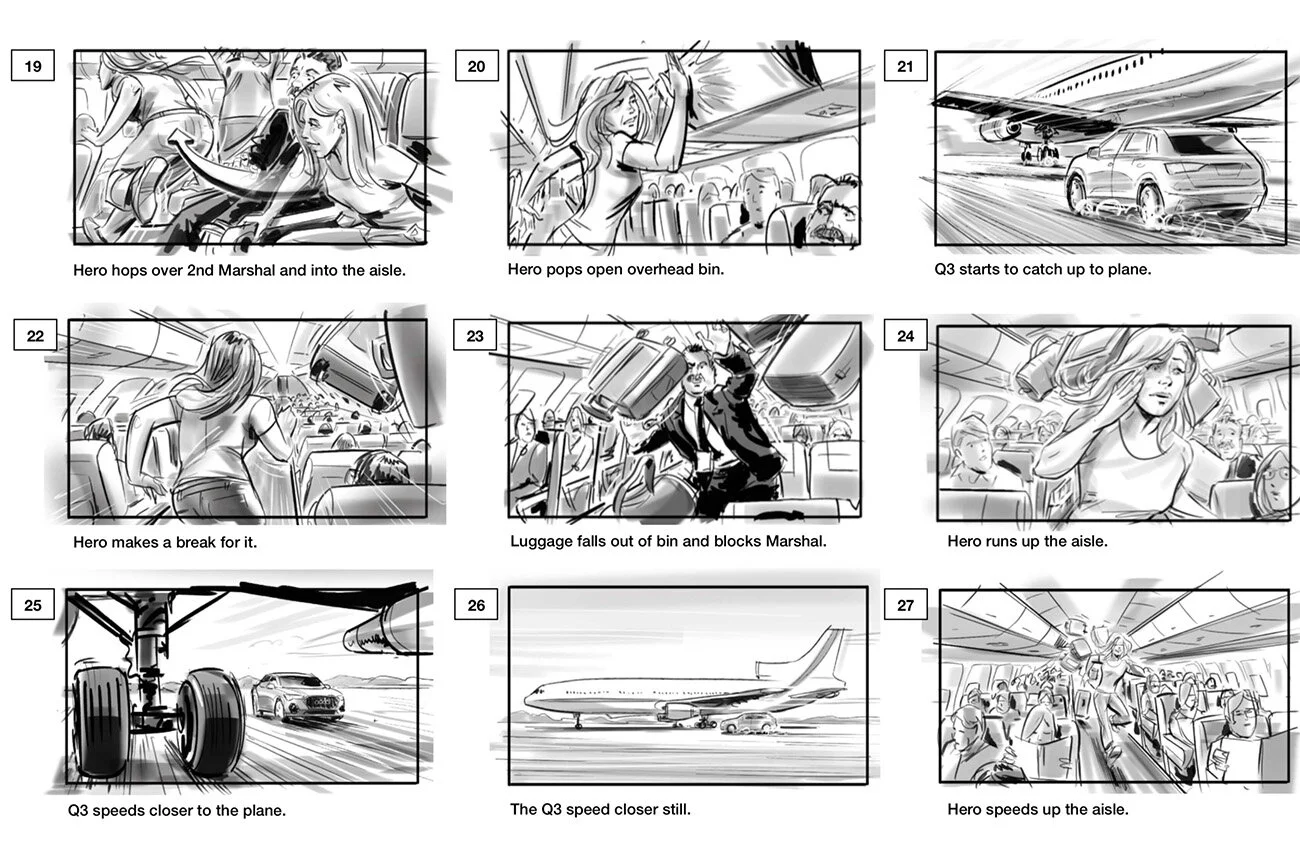 19

Hero hops over 2nd Marshal and into the aisle.

20

Hero pops open overhead bin.

21

Q3 starts to catch up to plane.

22

Hero makes a break for it.

23

Luggage falls out of bin and blocks Marshal.

24

Hero runs up the aisle.

25

Q3 speeds closer to the plane.

26

The Q3 speed closer still.

27

Hero speeds up the aisle.