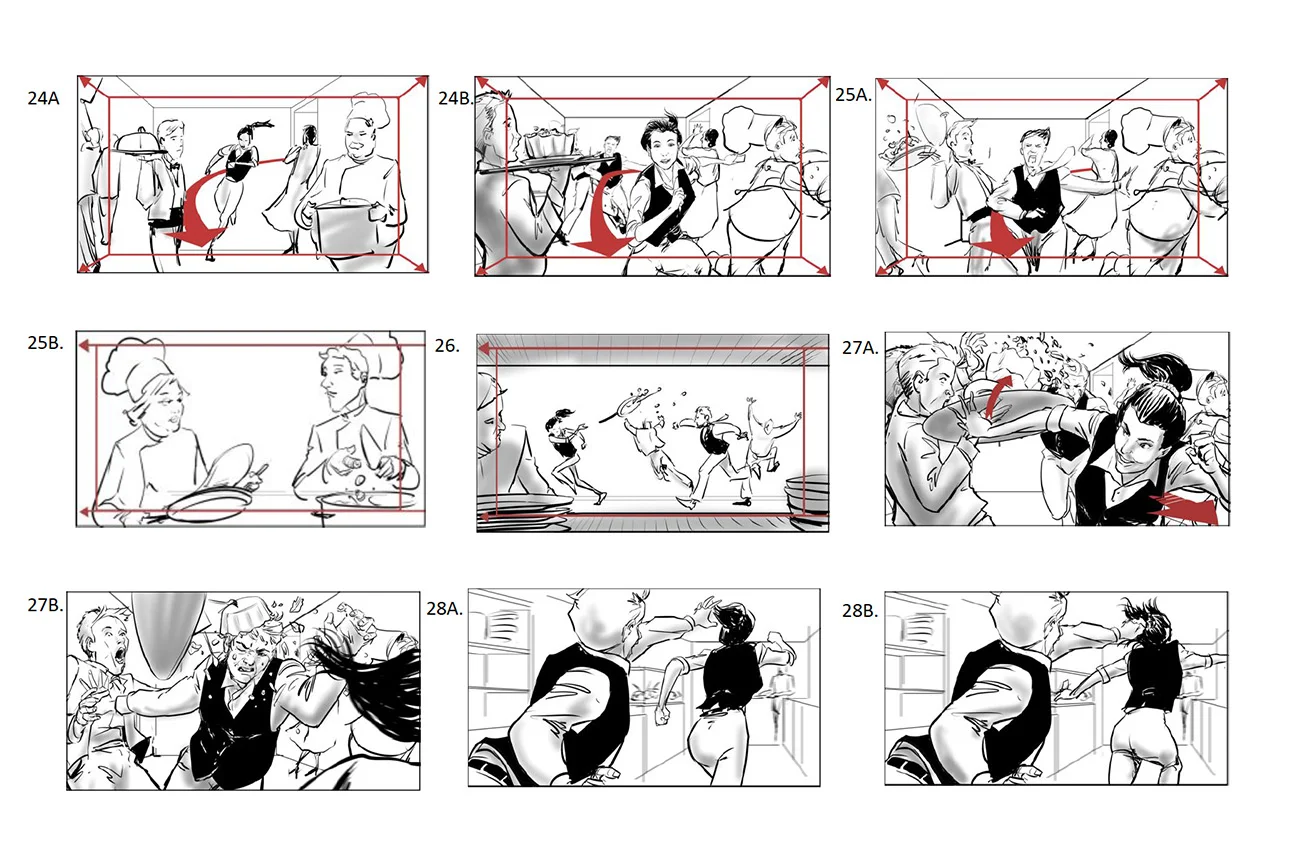 24A

24B.

25A.

25B.

26.

27A.

27B.

28A.

28B.