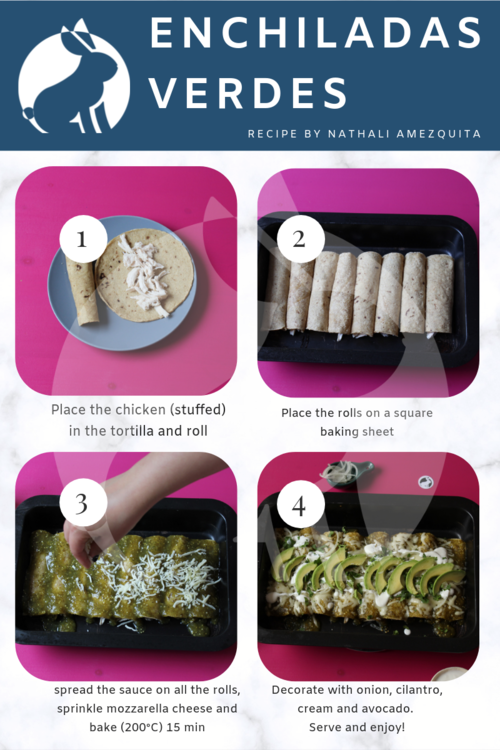 ENCHILADAS VERDES

RECIPE BY NATHALI AMEZQUITA

1

Place the chicken (stuffed) in the tortilla and roll

2

Place the rolls on a square baking sheet

3

spread the sauce on all the rolls, sprinkle mozzarella cheese and bake (200°C) 15 min

4

Decorate with onion, cilantro, cream and avocado.
Serve and enjoy!