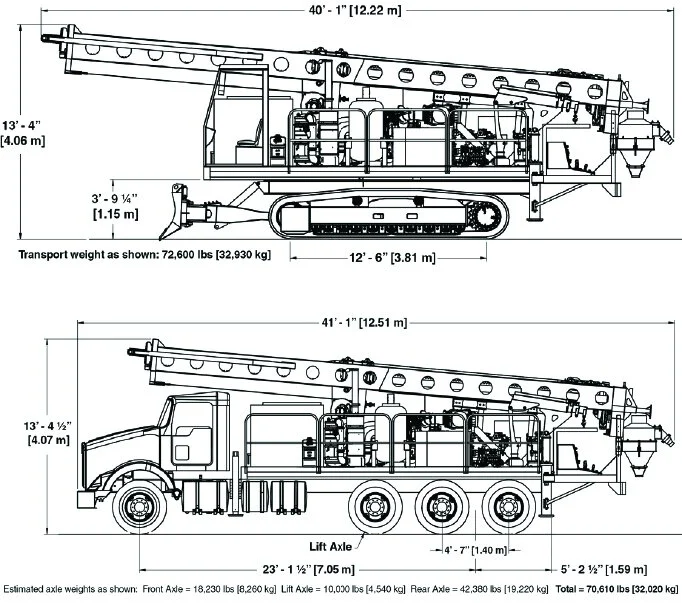 40' - 1" [12.22 m]

13' - 4" [4.06 m]

3' - 9 ¼" [1.15 m]

Transport weight as shown: 72,600 lbs [32,930 kg]

12' - 6" [3.81 m]

41' - 1" [12.51 m]

13' - 4 ½" [4.07 m]

Lift Axle

4' - 7" [1.40 m]

23' - 1 ½" [7.05 m]

5' - 2 ½" [1.59 m]

Estimated axle weights as shown: Front Axle = 18,230 lbs [8,260 kg] Lift Axle = 10,000 lbs [4,540 kg] Rear Axle = 42,380 lbs [19,220 kg] Total = 70,610 lbs [32,020 kg]