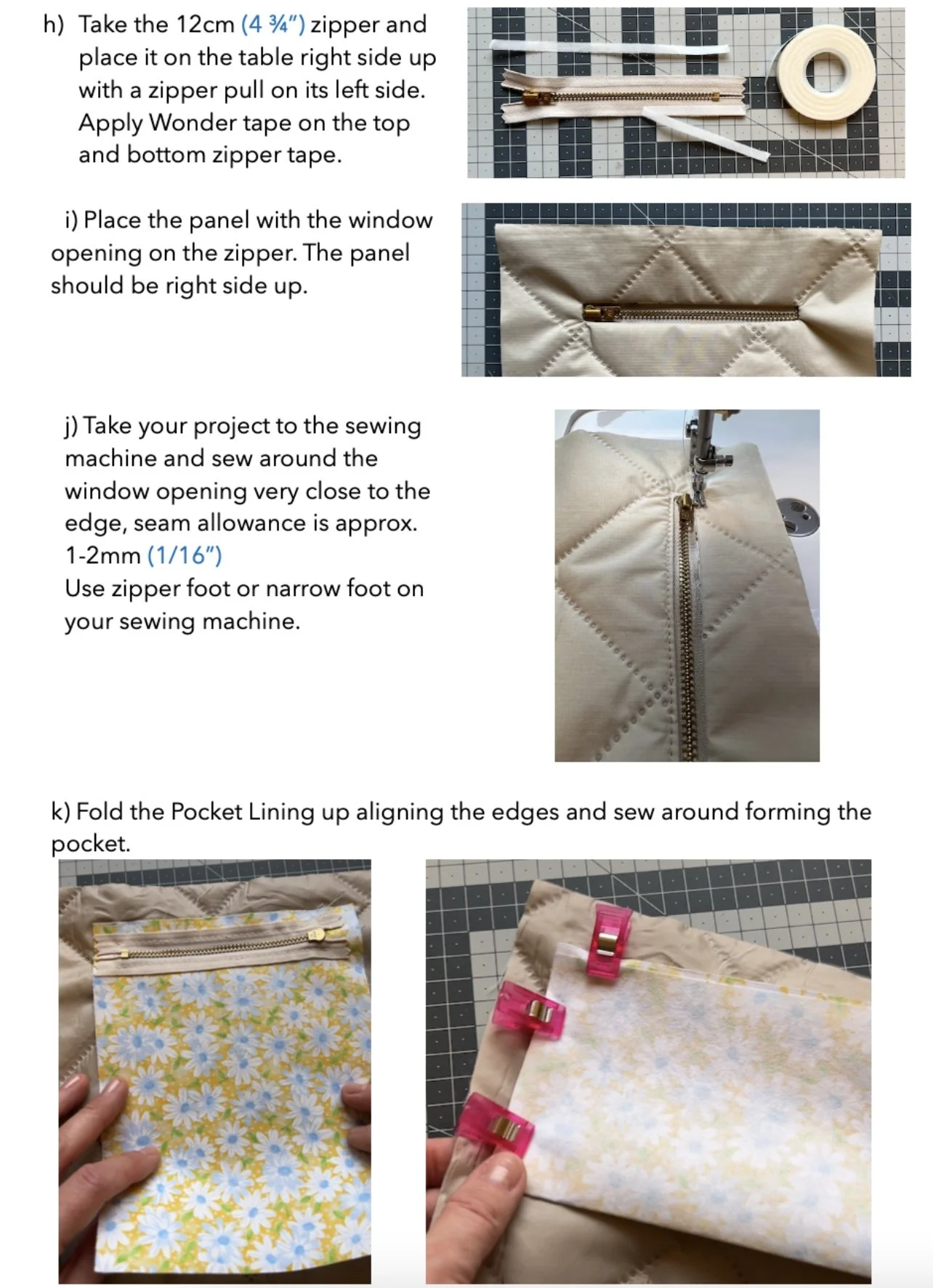 h) Take the 12cm (4 ¾") zipper and place it on the table right side up with a zipper pull on its left side. Apply Wonder tape on the top and bottom zipper tape.

i) Place the panel with the window opening on the zipper. The panel should be right side up.

j) Take your project to the sewing machine and sew around the window opening very close to the edge, seam allowance is approx. 1-2mm (1/16")
Use zipper foot or narrow foot on your sewing machine.

k) Fold the Pocket Lining up aligning the edges and sew around forming the pocket.