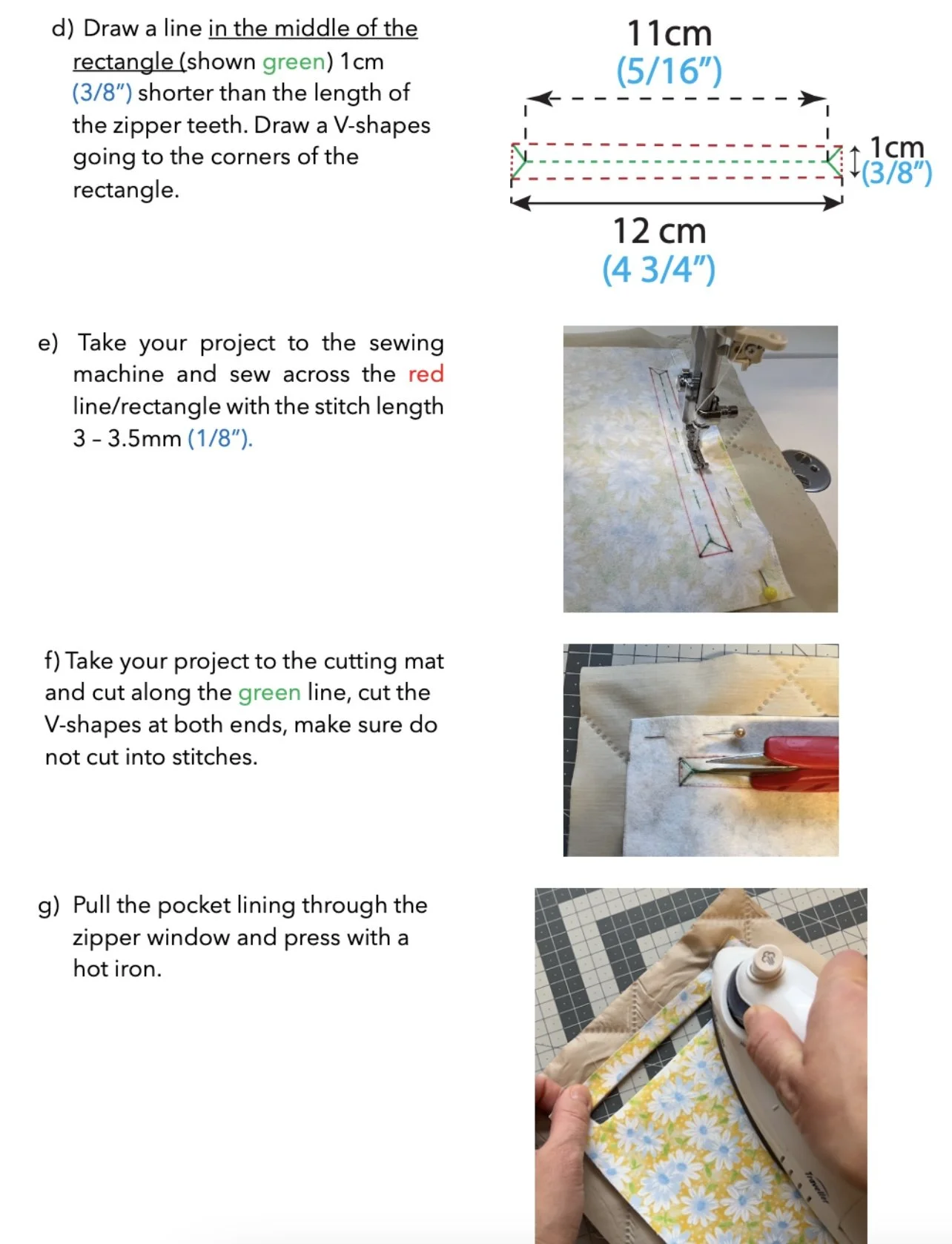 d) Draw a line in the middle of the rectangle (shown green) 1cm (3/8") shorter than the length of the zipper teeth. Draw a V-shapes going to the corners of the rectangle.

11cm
(5/16")

1cm
(3/8")

12 cm
(4 3/4")

e) Take your project to the sewing machine and sew across the red line/rectangle with the stitch length 3 - 3.5mm (1/8").

f) Take your project to the cutting mat and cut along the green line, cut the V-shapes at both ends, make sure do not cut into stitches.

g) Pull the pocket lining through the zipper window and press with a hot iron.

Traveller