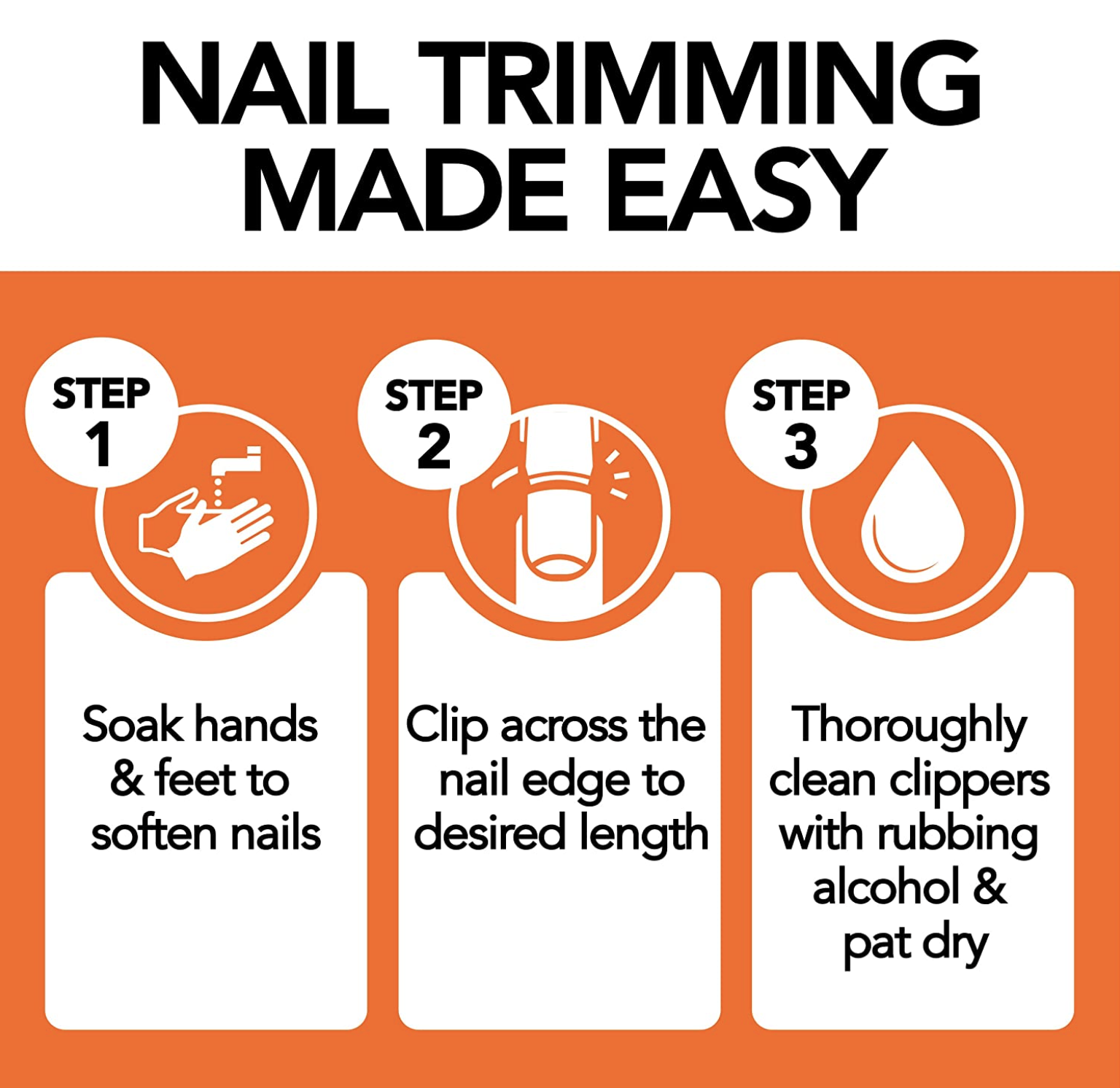 NAIL TRIMMING MADE EASY

STEP 1

Soak hands & feet to soften nails

STEP 2

Clip across the nail edge to desired length

STEP 3

Thoroughly clean clippers with rubbing alcohol & pat dry